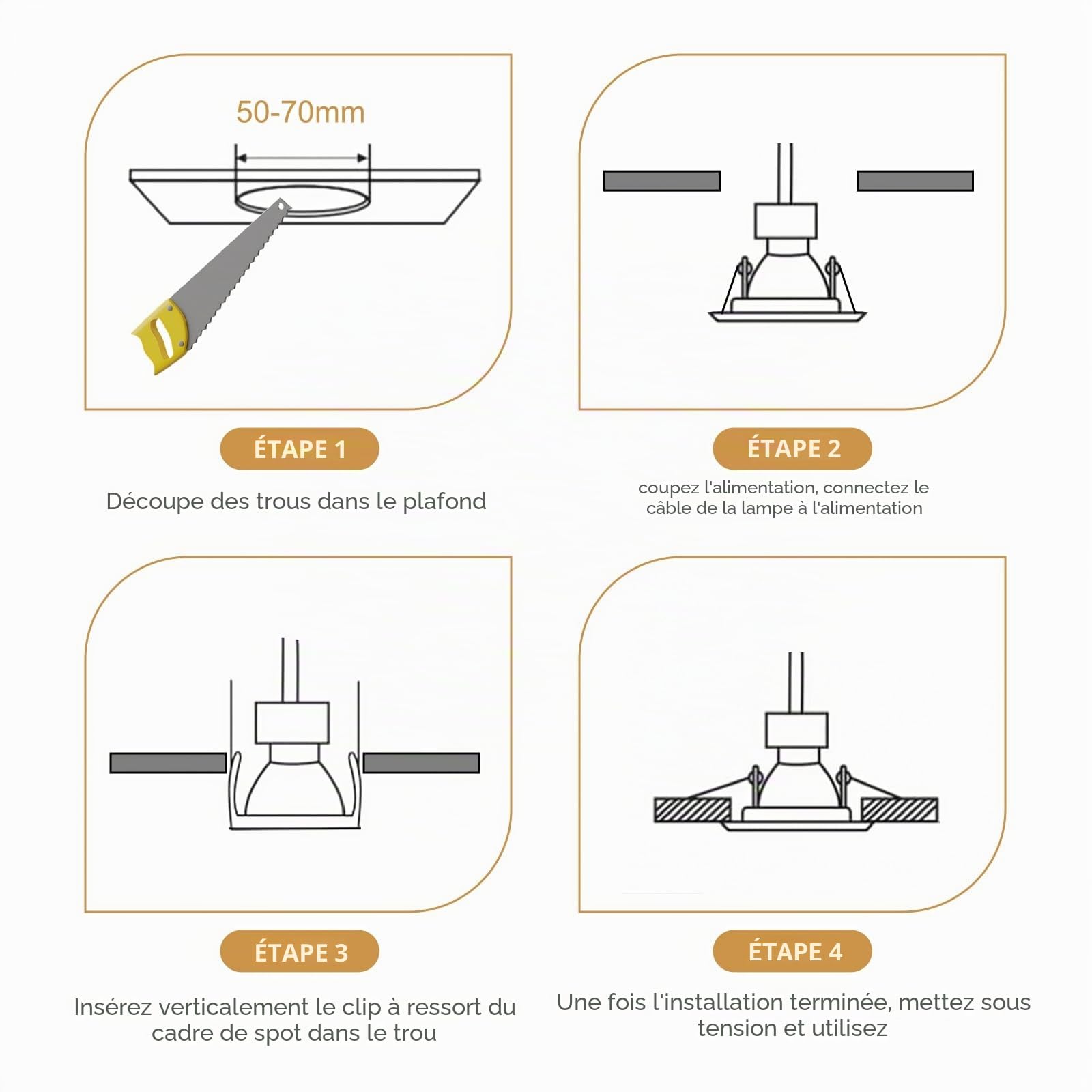 50-70mm

ÉTAPE 1

Découpe des trous dans le plafond

ÉTAPE 2

coupez l'alimentation, connectez le câble de la lampe à l'alimentation

ÉTAPE 3

Insérez verticalement le clip à ressort du cadre de spot dans le trou

ÉTAPE 4

Une fois l'installation terminée, mettez sous tension et utilisez