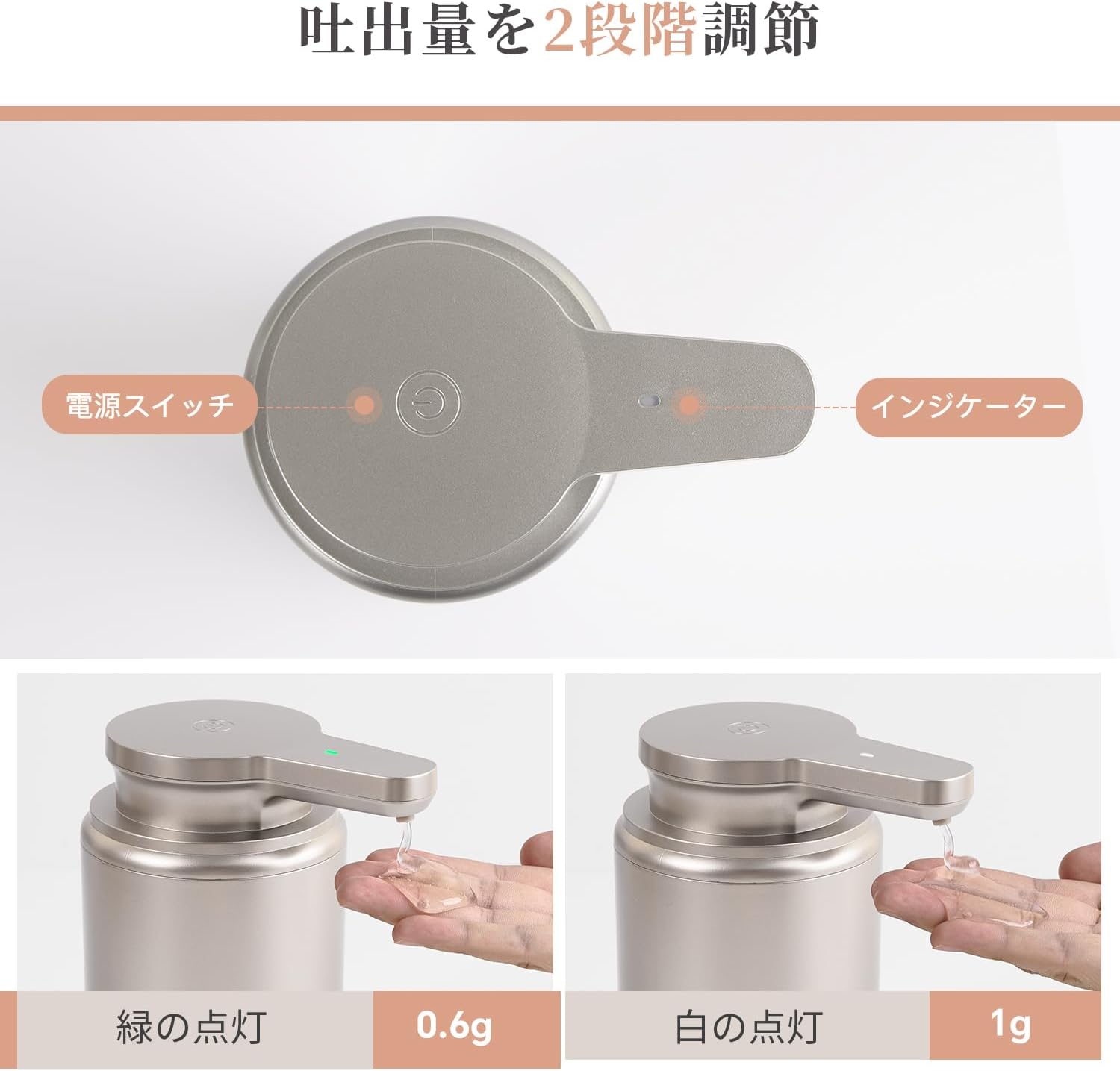 吐出量を2段階調節

電源スイッチ

インジケーター

緑の点灯 0.6g

白の点灯 1g