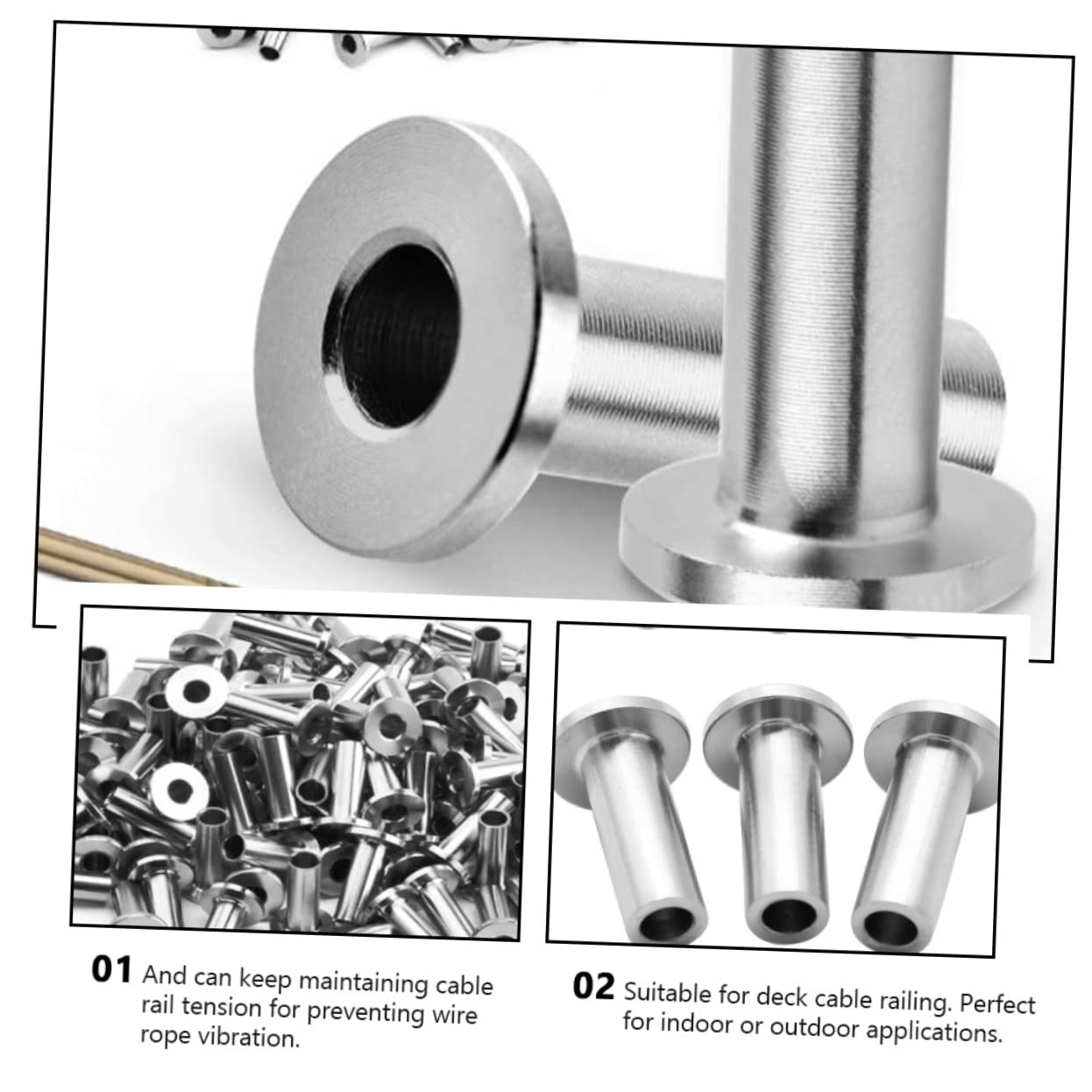 01 And can keep maintaining cable rail tension for preventing wire rope vibration.

02 Suitable for deck cable railing. Perfect for indoor or outdoor applications.