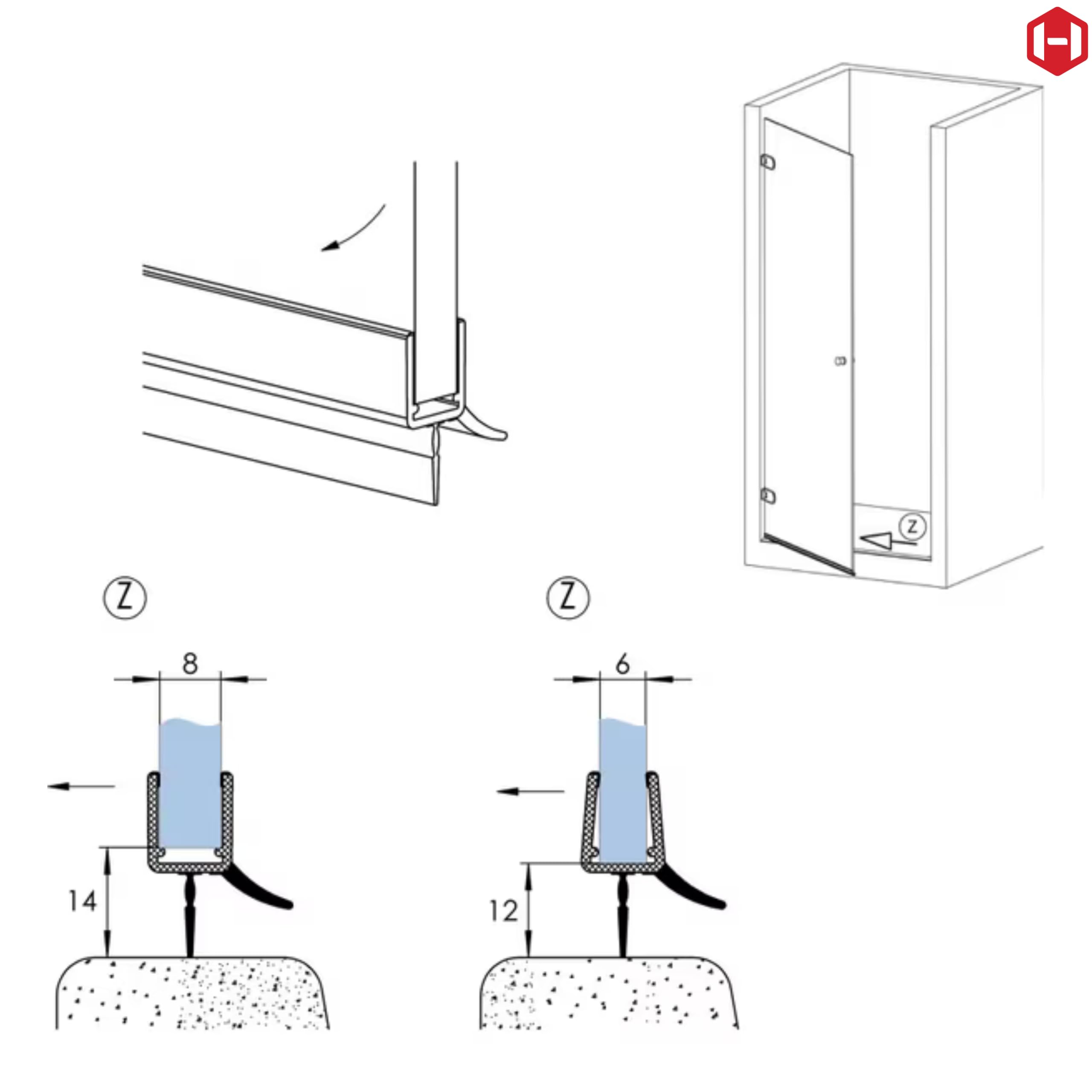 Z

Z

8

14

Z

6

12