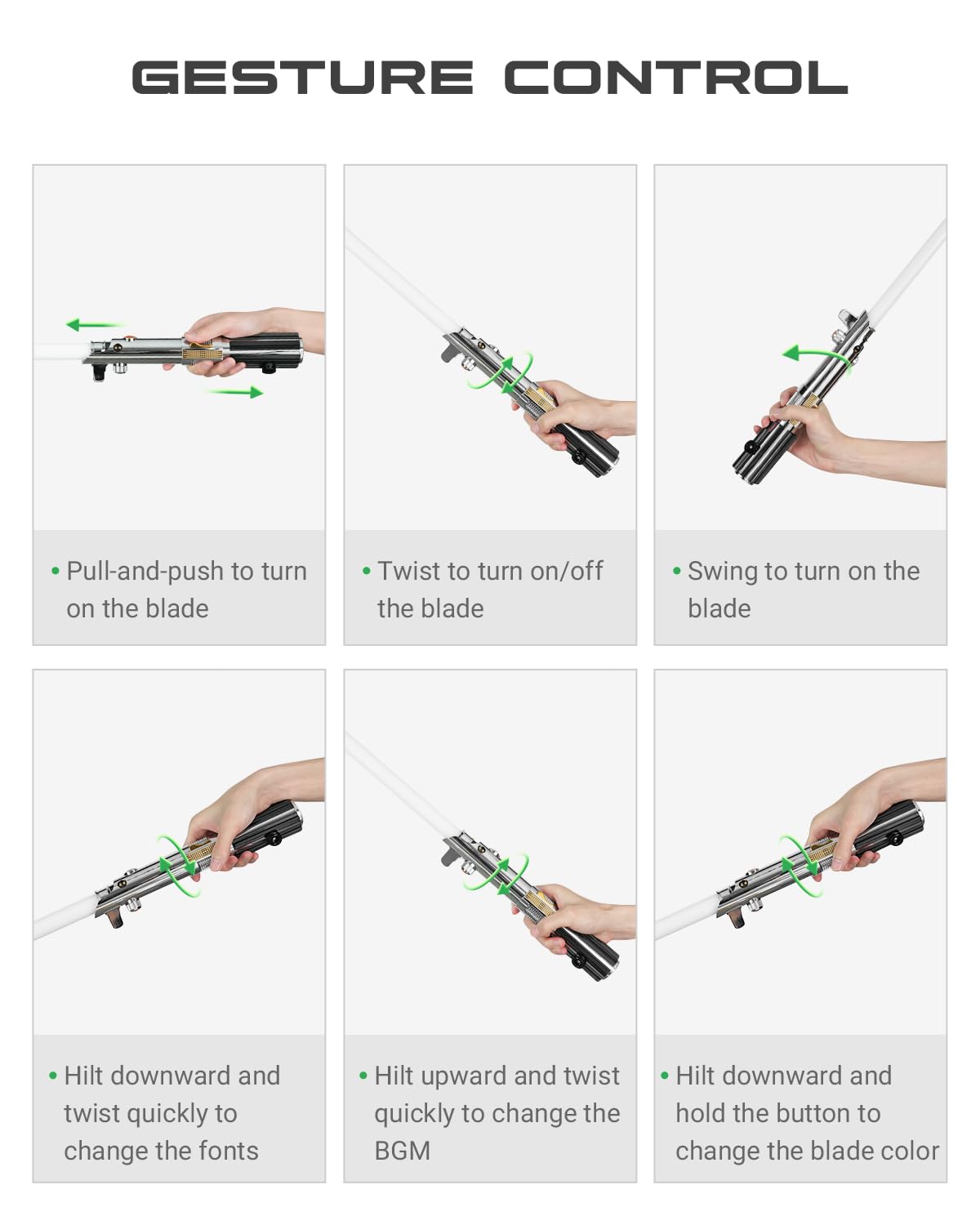 GESTURE CONTROL

• Pull-and-push to turn on the blade

• Twist to turn on/off the blade

• Swing to turn on the blade

• Hilt downward and twist quickly to change the fonts

• Hilt upward and twist quickly to change the BGM

• Hilt downward and hold the button to change the blade color