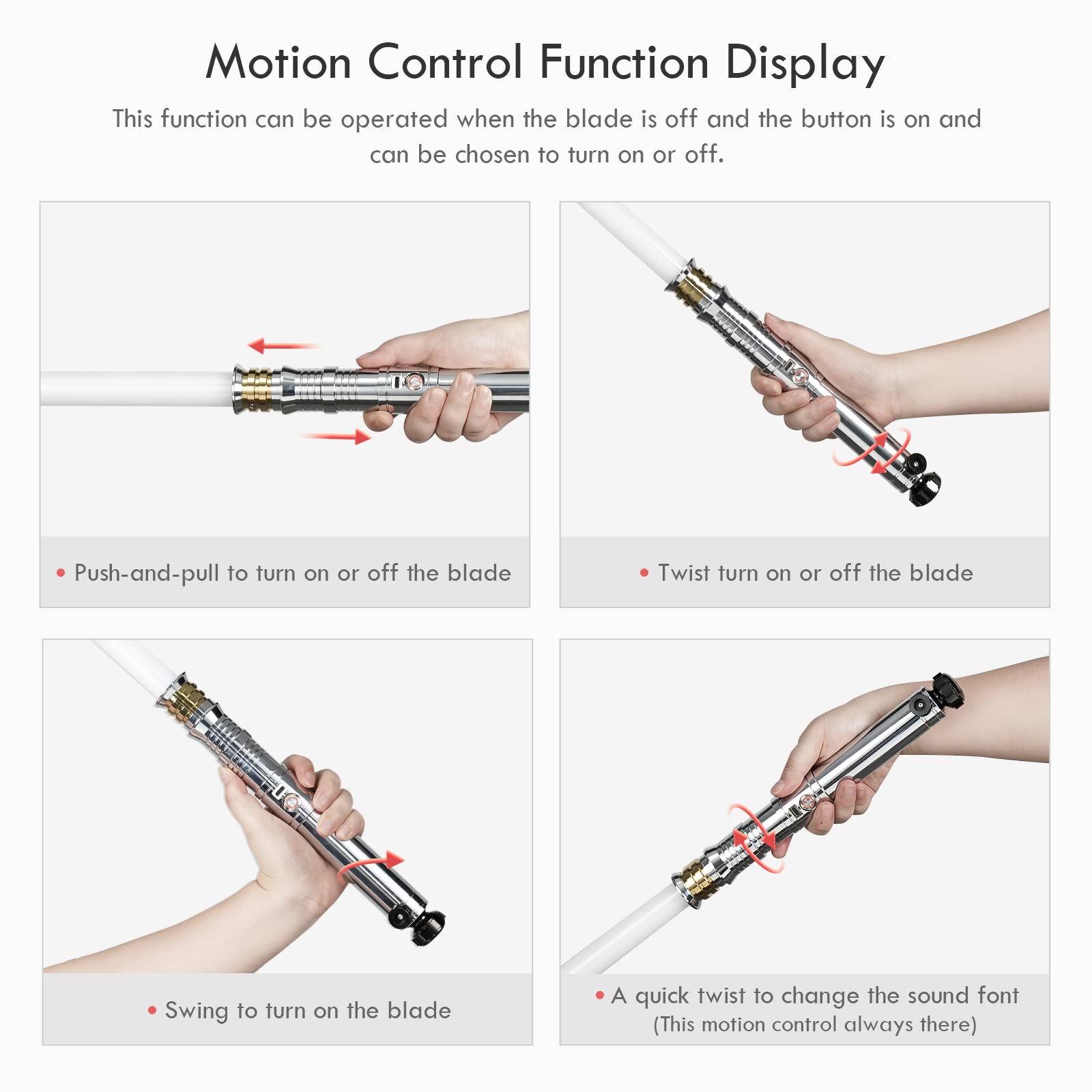 Motion Control Function Display

This function can be operated when the blade is off and the button is on and can be chosen to turn on or off.

• Push-and-pull to turn on or off the blade

• Twist turn on or off the blade

• Swing to turn on the blade

• A quick twist to change the sound font
(This motion control always there)