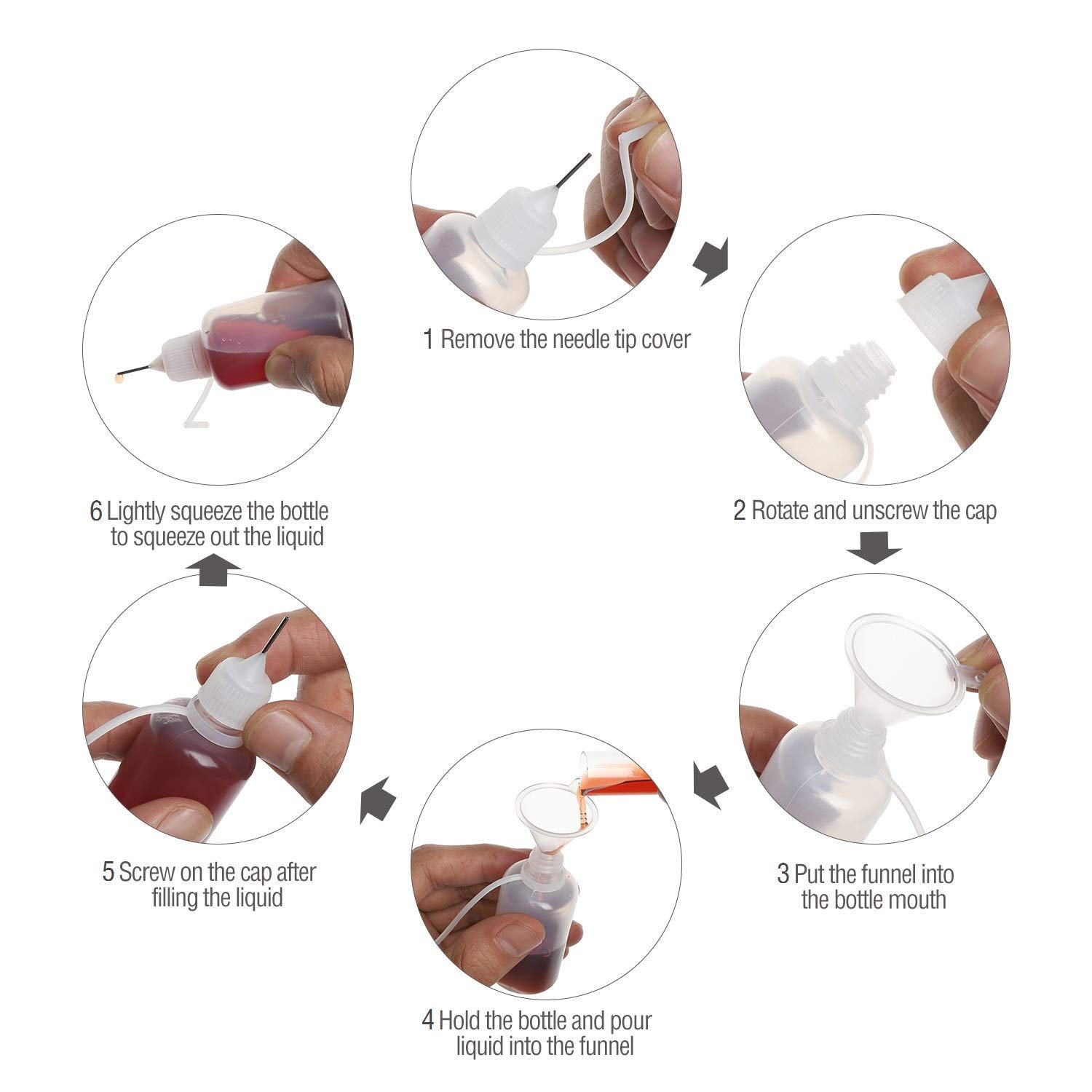 1 Remove the needle tip cover

2 Rotate and unscrew the cap

3 Put the funnel into the bottle mouth

4 Hold the bottle and pour liquid into the funnel

5 Screw on the cap after filling the liquid

6 Lightly squeeze the bottle to squeeze out the liquid