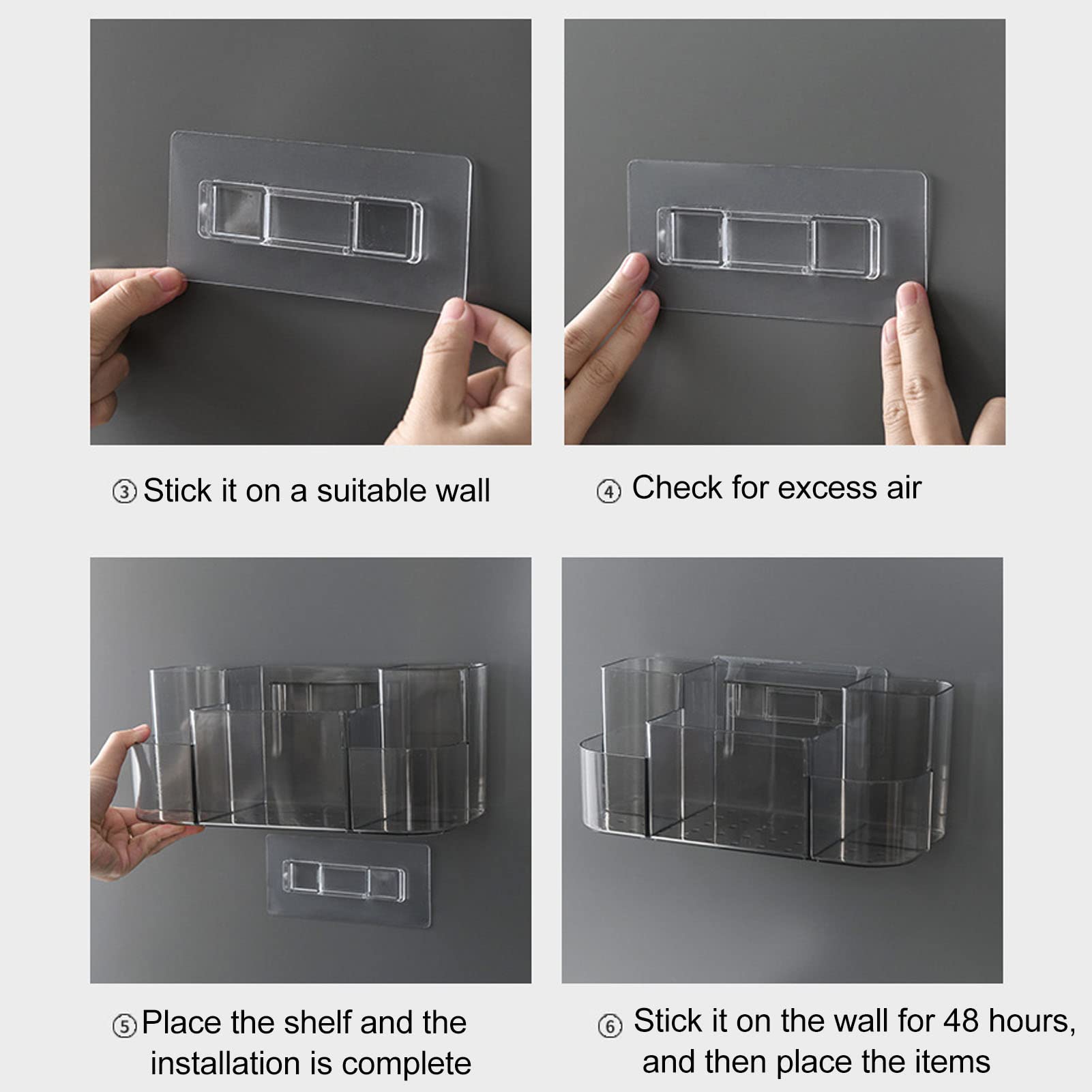 ③ Stick it on a suitable wall

④ Check for excess air

⑤ Place the shelf and the installation is complete

⑥ Stick it on the wall for 48 hours, and then place the items