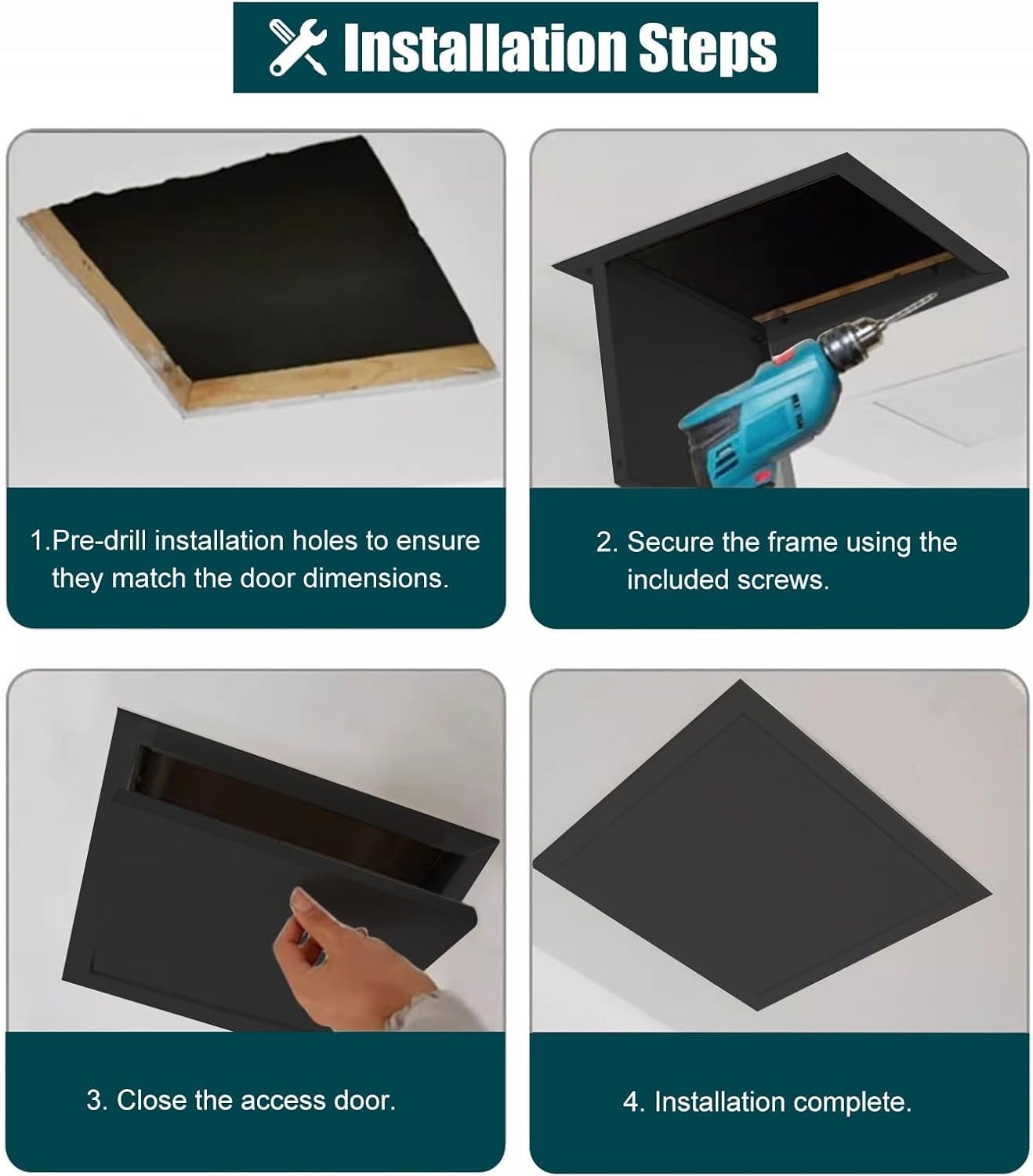 Installation Steps

1.Pre-drill installation holes to ensure they match the door dimensions.

2. Secure the frame using the included screws.

3. Close the access door.

4. Installation complete.