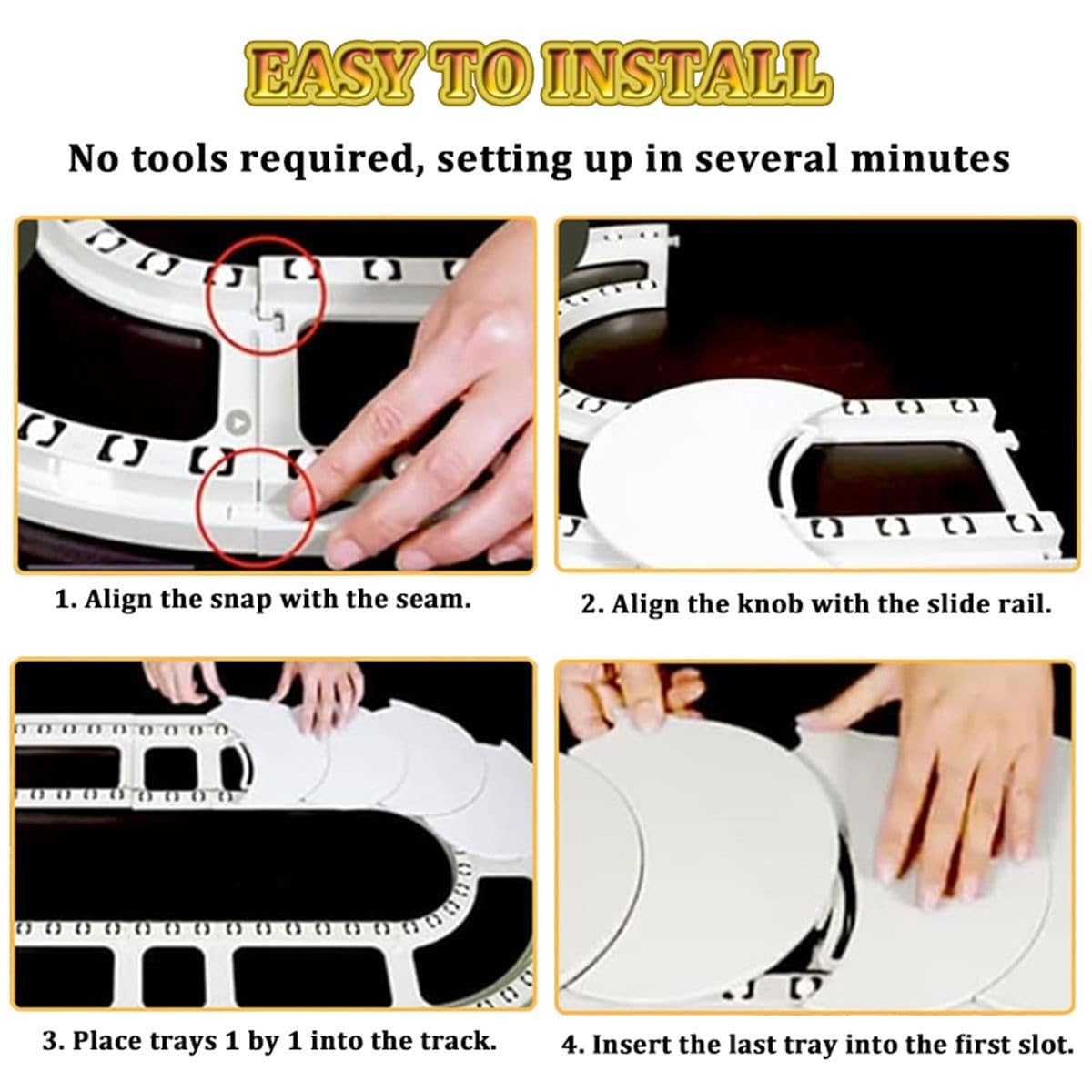 EASY TO INSTALL

No tools required, setting up in several minutes

1. Align the snap with the seam.

2. Align the knob with the slide rail.

3. Place trays 1 by 1 into the track.

4. Insert the last tray into the first slot.