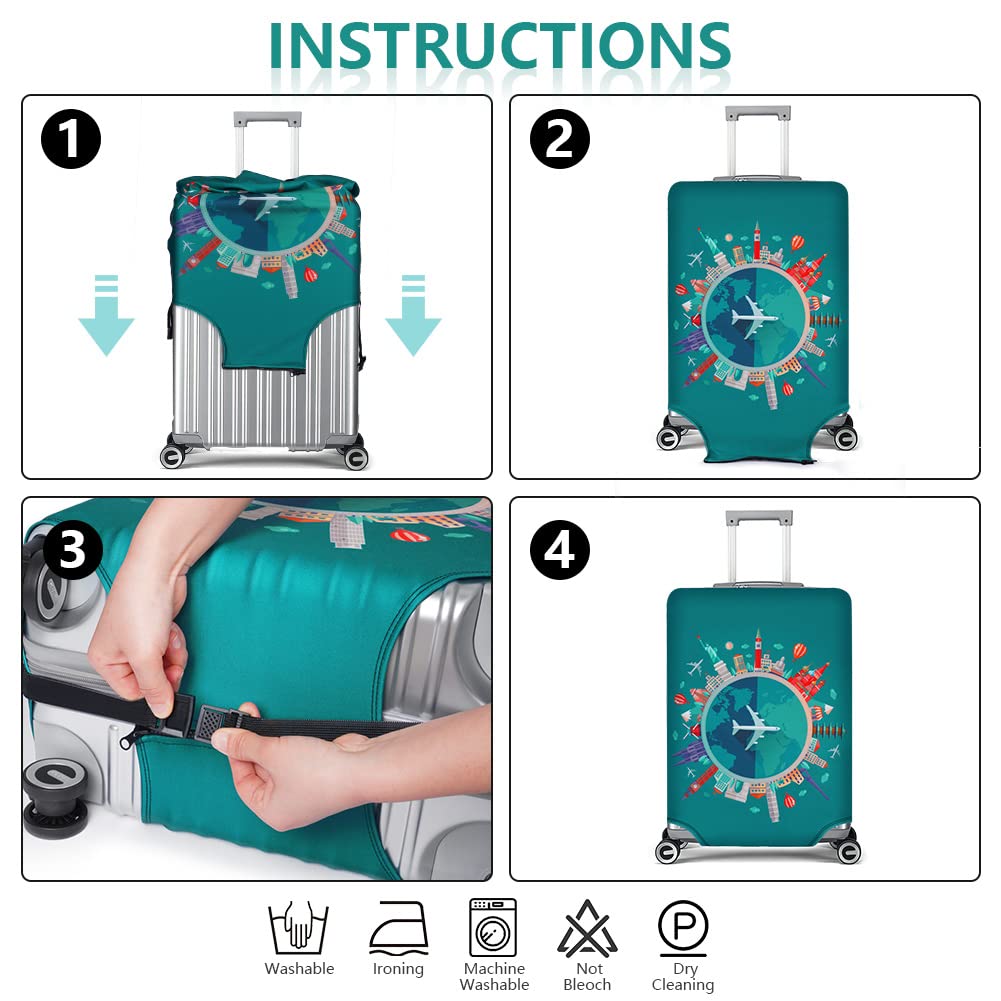 INSTRUCTIONS

1

2

3

4

Washable

Ironing

Machine Washable

Not Bleoch

P

Dry Cleaning