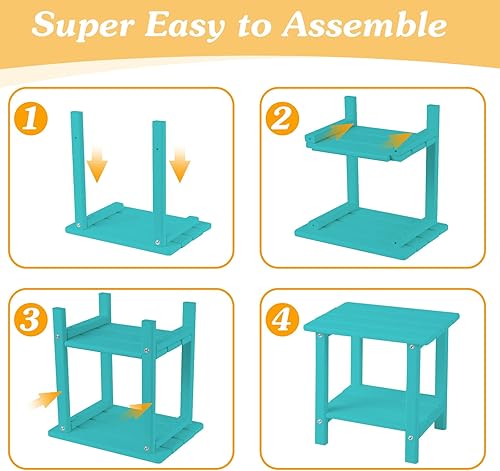 Super Easy to Assemble

1

2

3

4