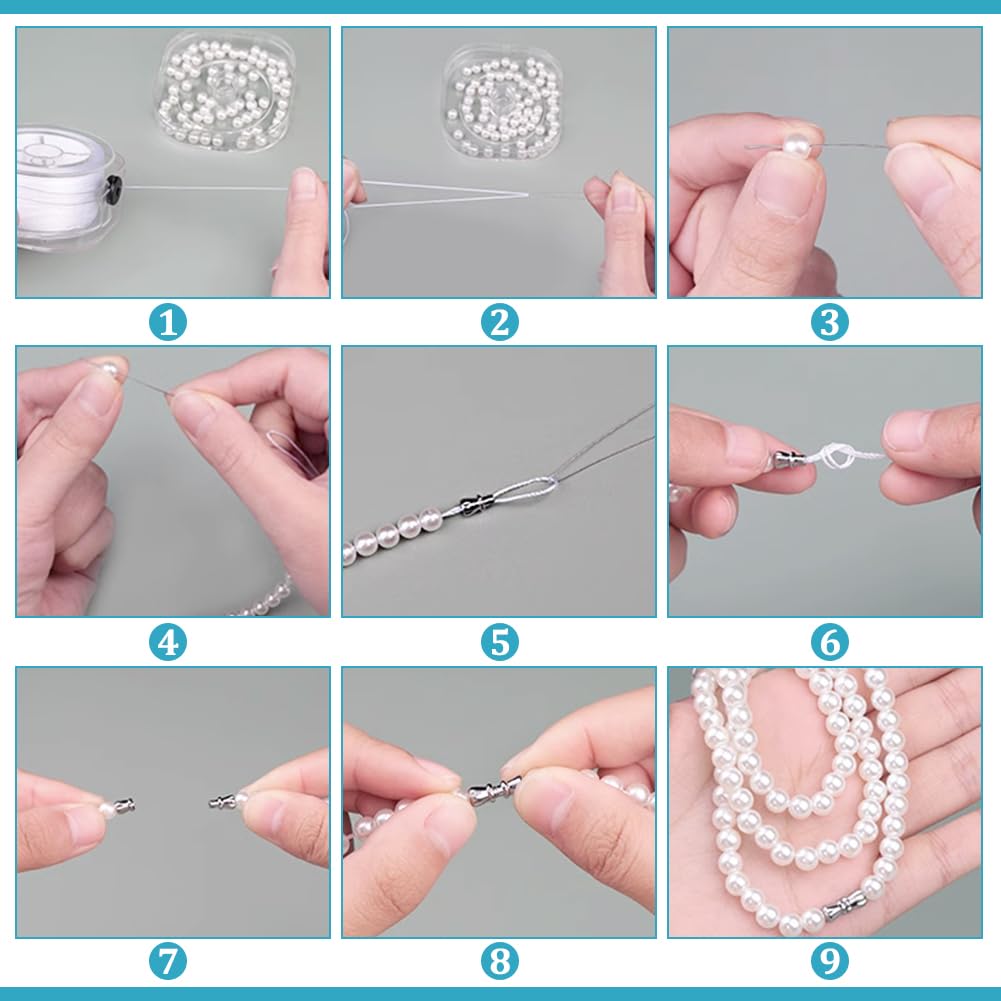 1
2
3
4
5
6
7
8
9