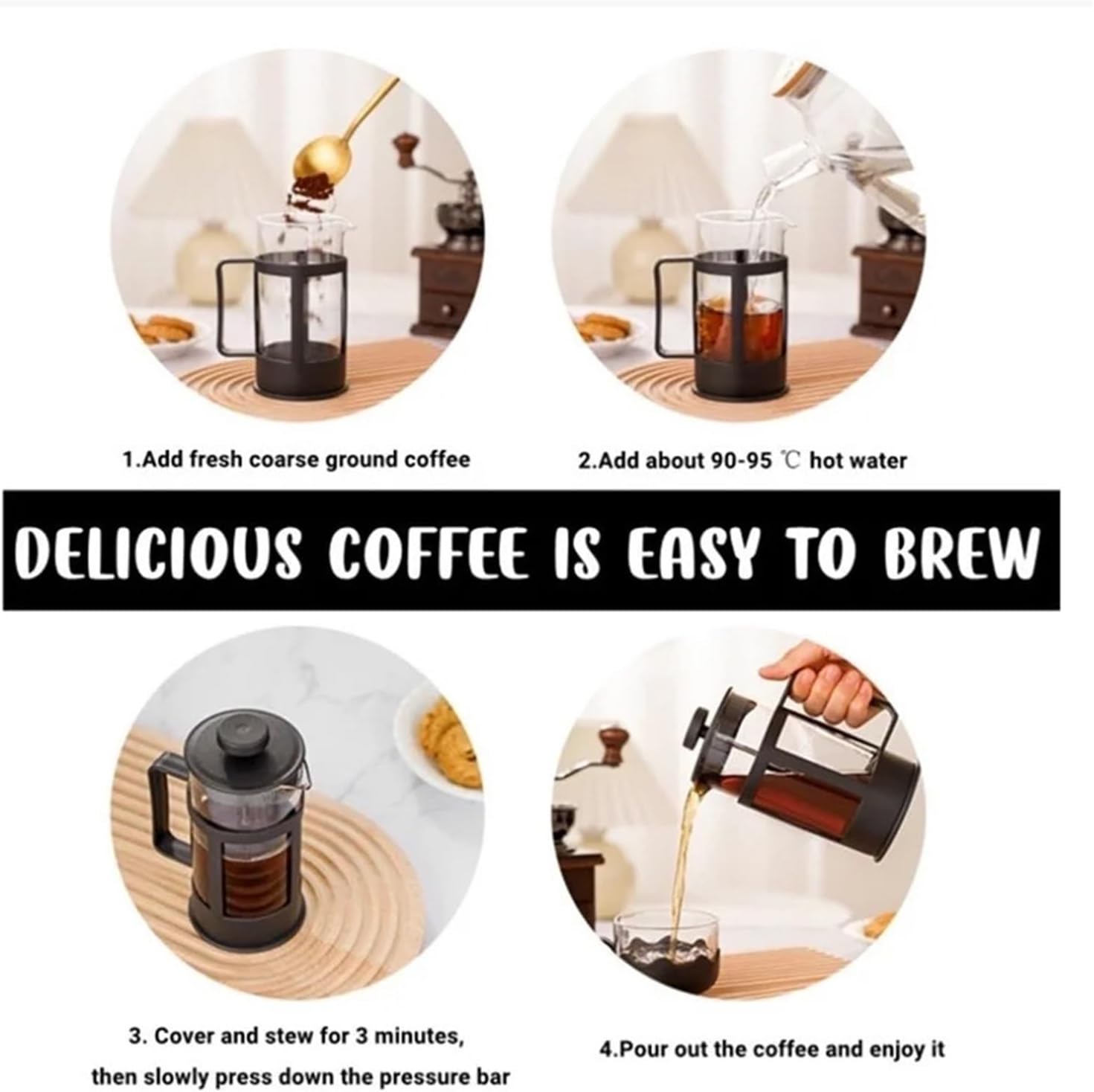 1.Add fresh coarse ground coffee

2.Add about 90-95 ℃ hot water

DELICIOUS COFFEE IS EASY TO BREW

3. Cover and stew for 3 minutes, then slowly press down the pressure bar

4.Pour out the coffee and enjoy it