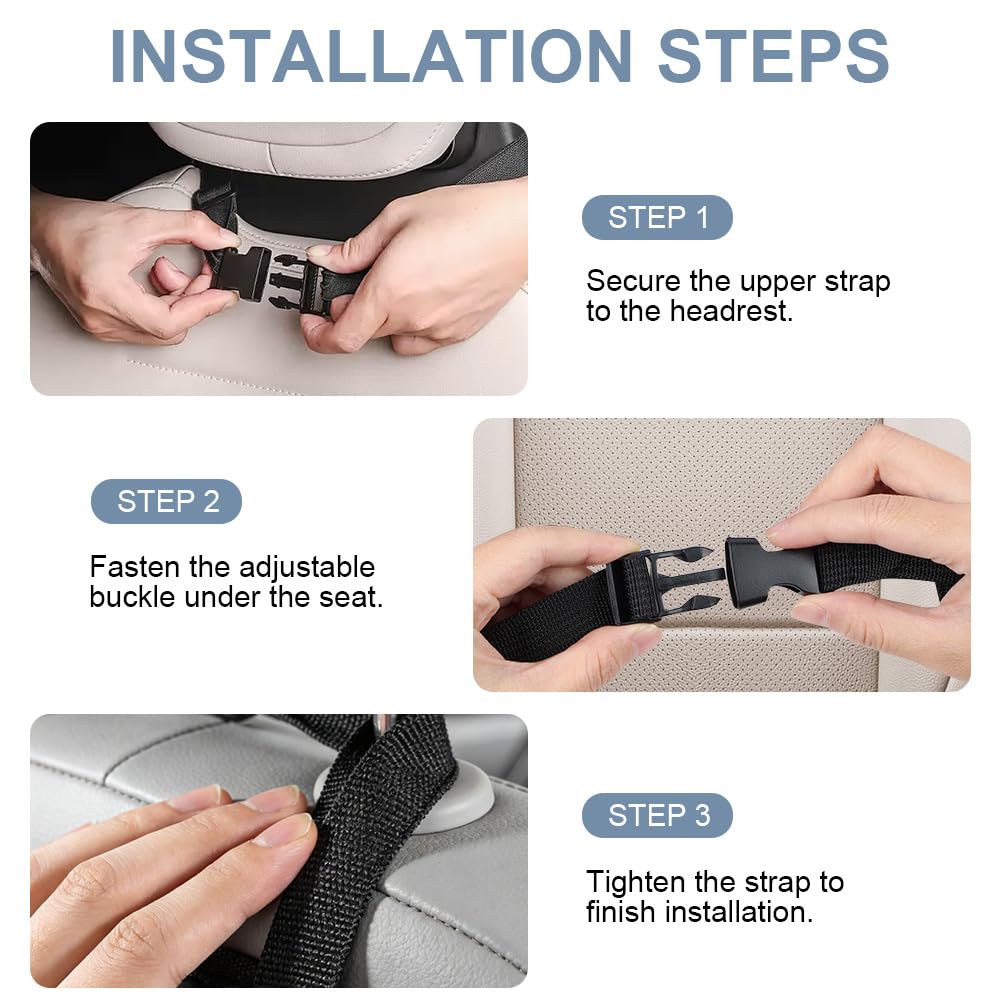 INSTALLATION STEPS

STEP 1

Secure the upper strap to the headrest.

STEP 2

Fasten the adjustable buckle under the seat.

STEP 3

Tighten the strap to finish installation.