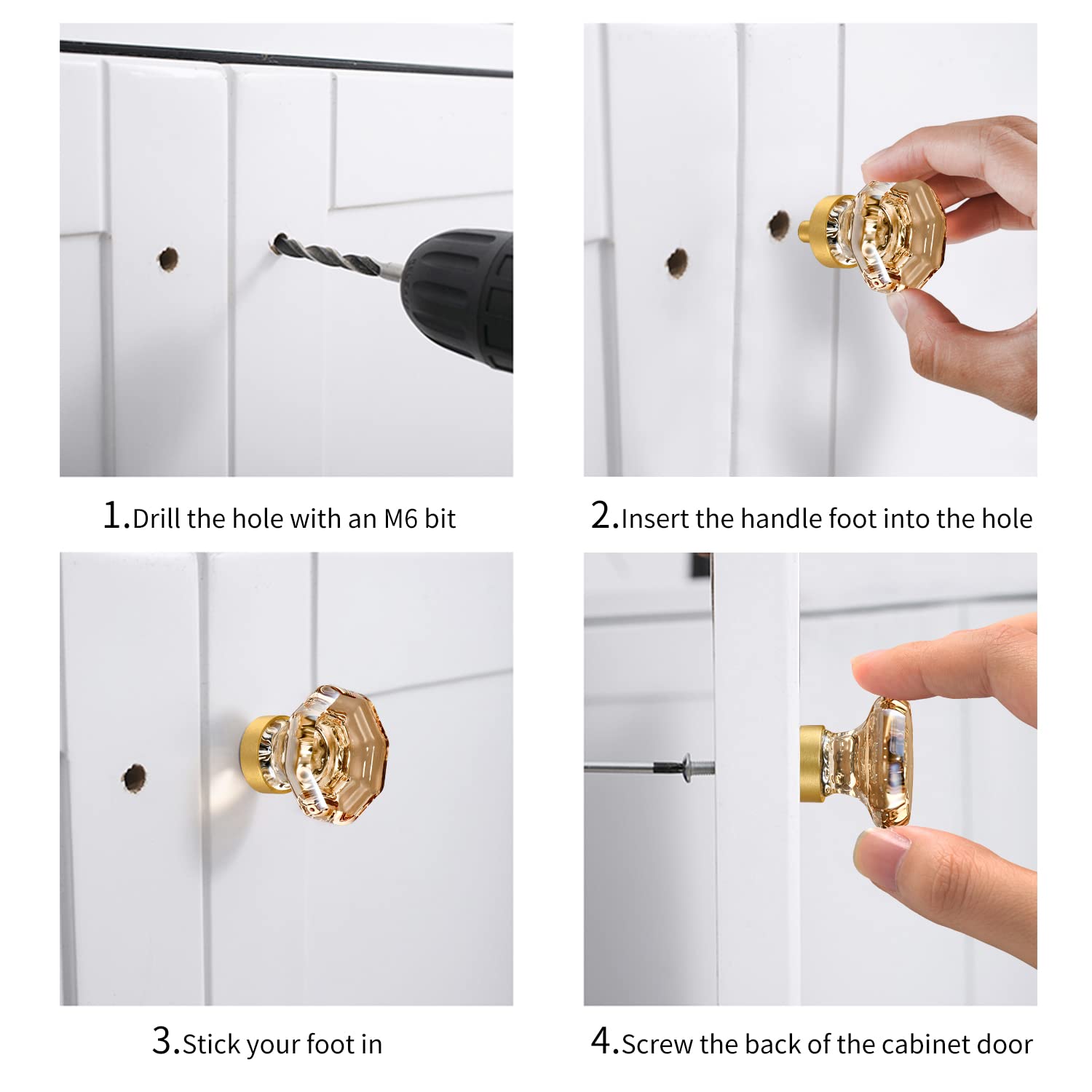 1.Drill the hole with an M6 bit

2.Insert the handle foot into the hole

3.Stick your foot in

4.Screw the back of the cabinet door