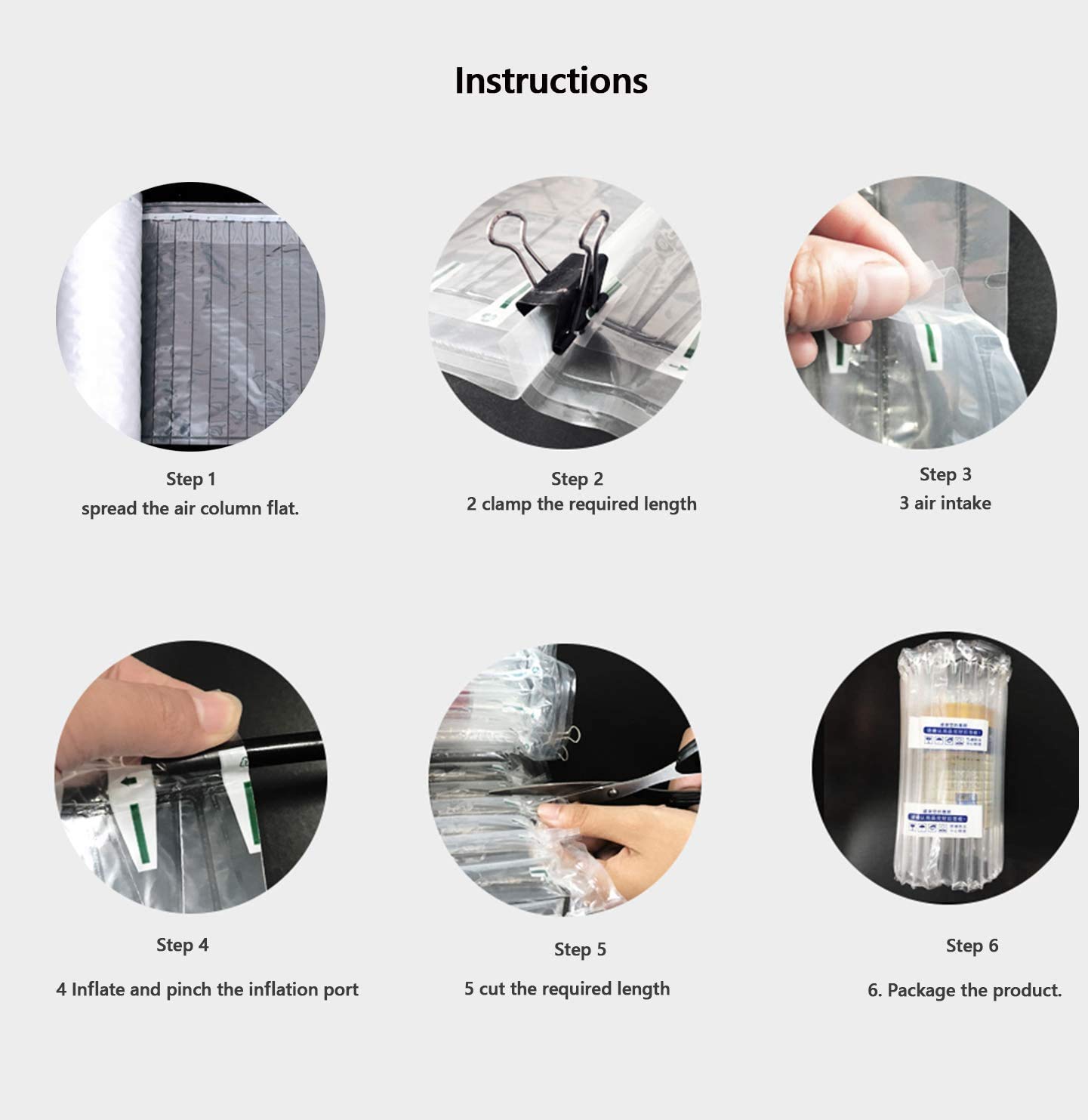 Instructions

Step 1
spread the air column flat.

Step 2
2 clamp the required length

Step 3
3 air intake

Step 4
4 Inflate and pinch the inflation port

Step 5
5 cut the required length

Step 6
6. Package the product.