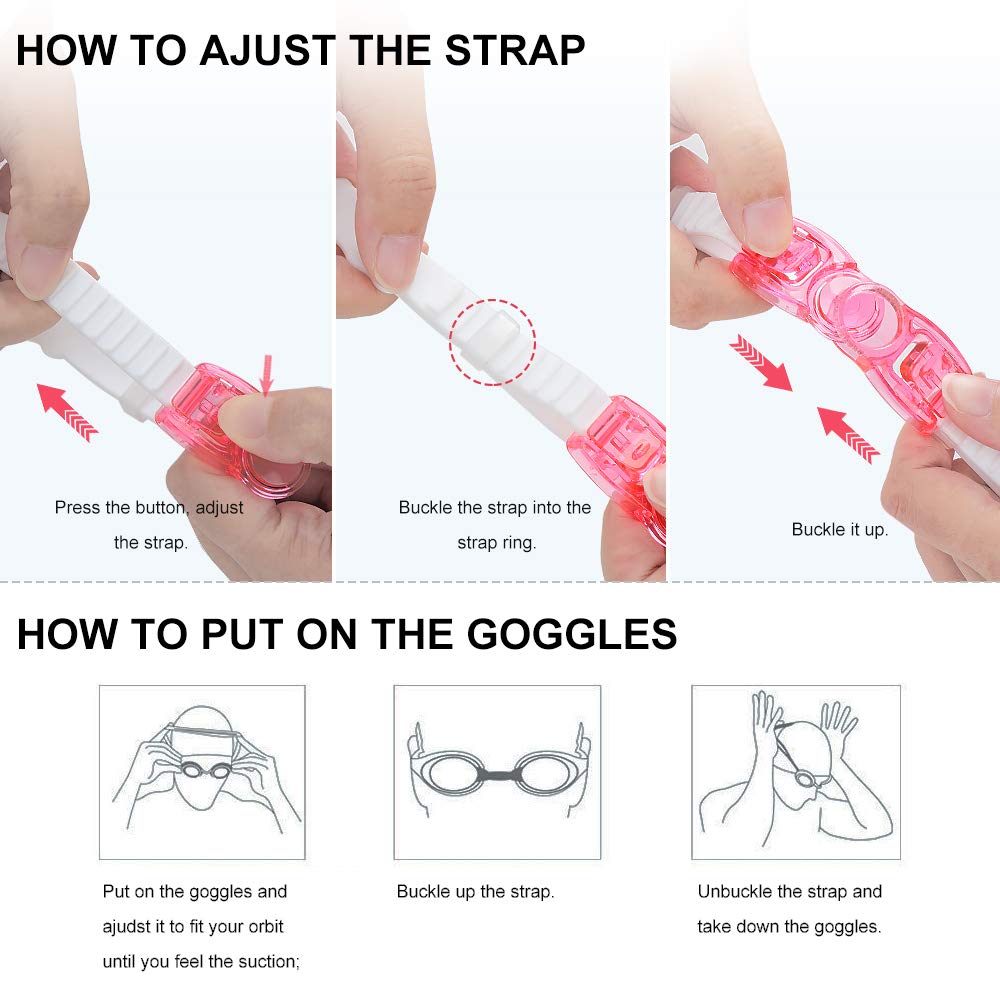 HOW TO AJUST THE STRAP

Press the button, adjust the strap.

Buckle the strap into the strap ring.

Buckle it up.

HOW TO PUT ON THE GOGGLES

Put on the goggles and ajudst it to fit your orbit until you feel the suction;

Buckle up the strap.

Unbuckle the strap and take down the goggles.