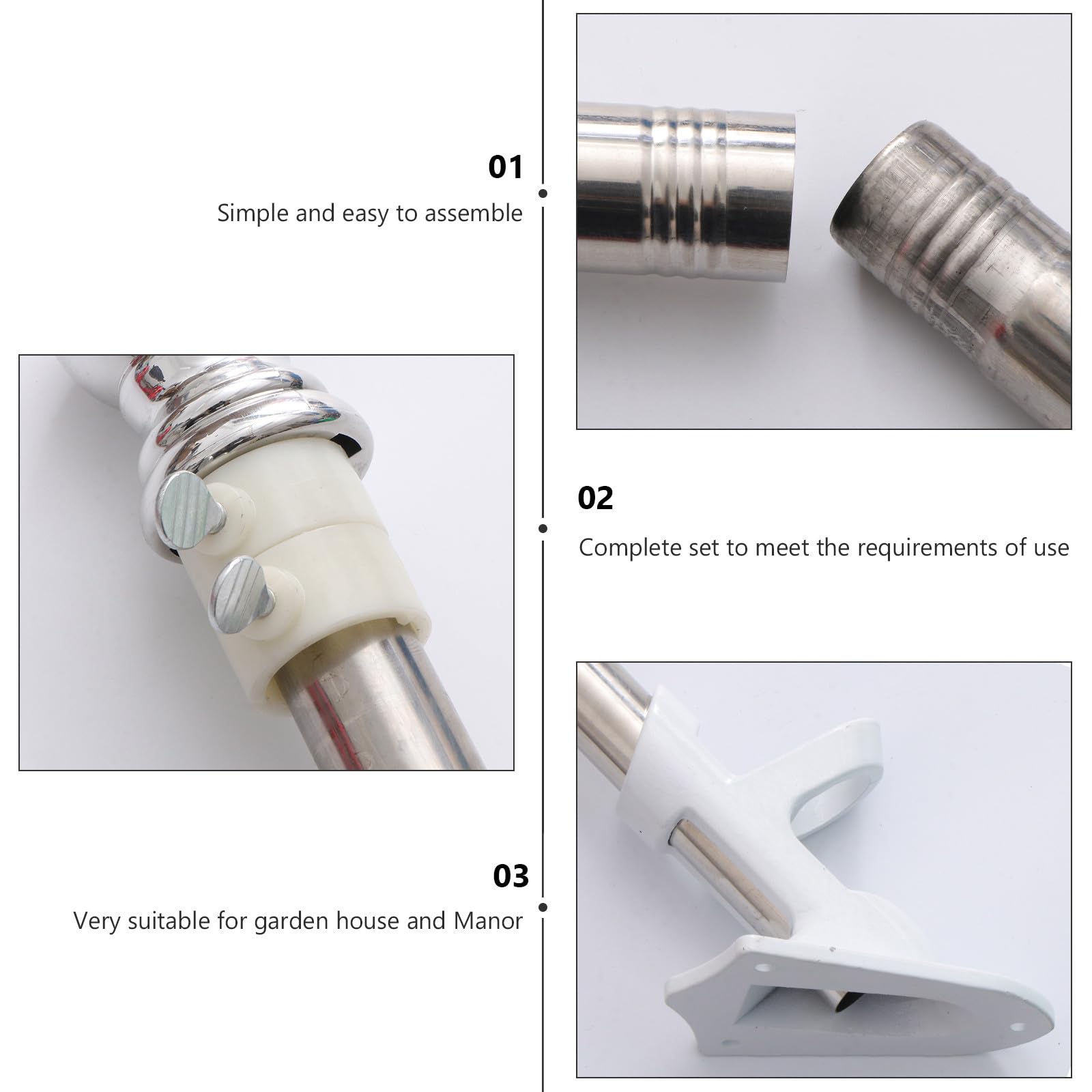 01
Simple and easy to assemble

02
Complete set to meet the requirements of use

03
Very suitable for garden house and Manor