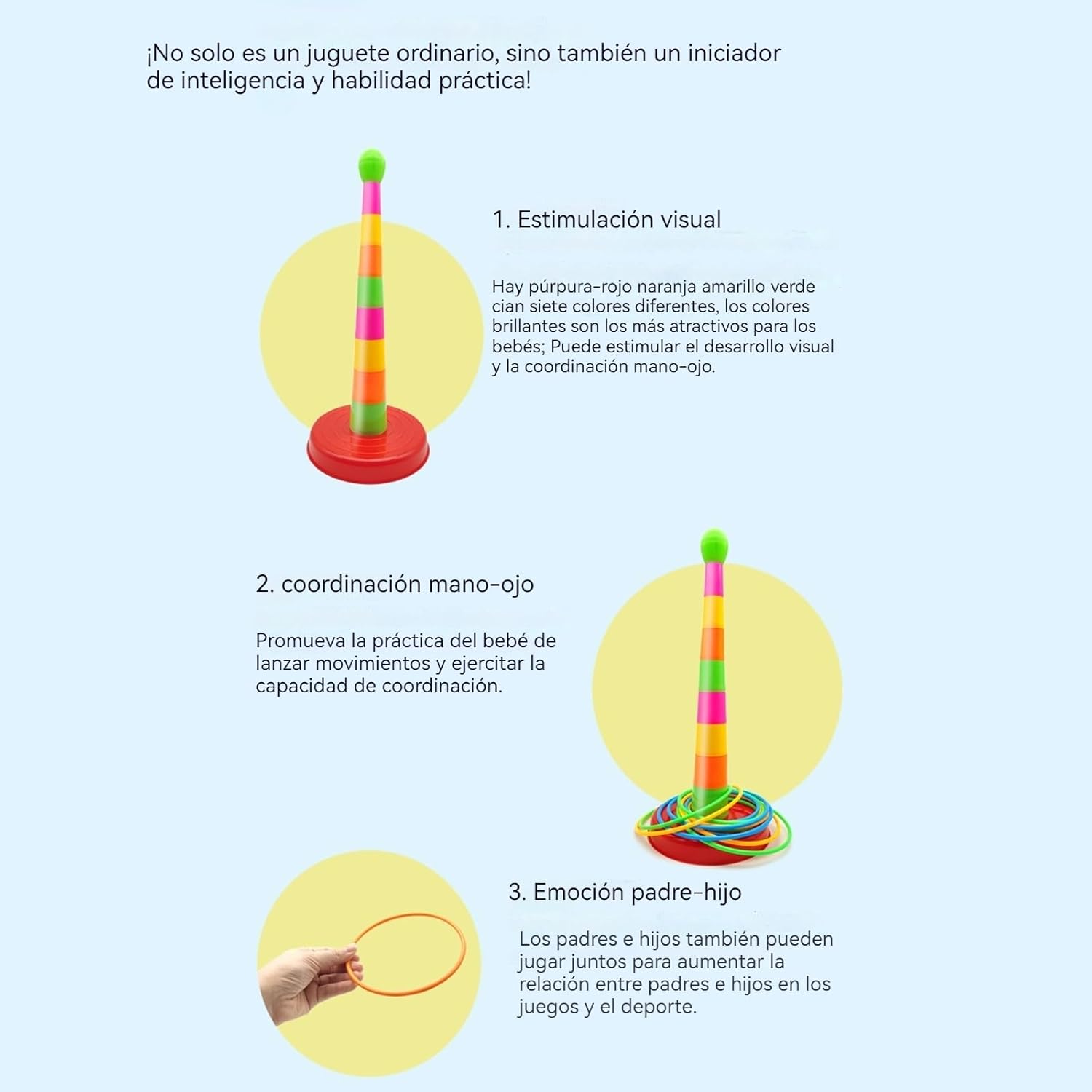 ¡No solo es un juguete ordinario, sino también un iniciador de inteligencia y habilidad práctica!

1. Estimulación visual

Hay púrpura-rojo naranja amarillo verde cian siete colores diferentes, los colores brillantes son los más atractivos para los bebés; Puede estimular el desarrollo visual y la coordinación mano-ojo.

2. coordinación mano-ojo

Promueva la práctica del bebé de lanzar movimientos y ejercitar la capacidad de coordinación.

3. Emoción padre-hijo

Los padres e hijos también pueden jugar juntos para aumentar la relación entre padres e hijos en los juegos y el deporte.