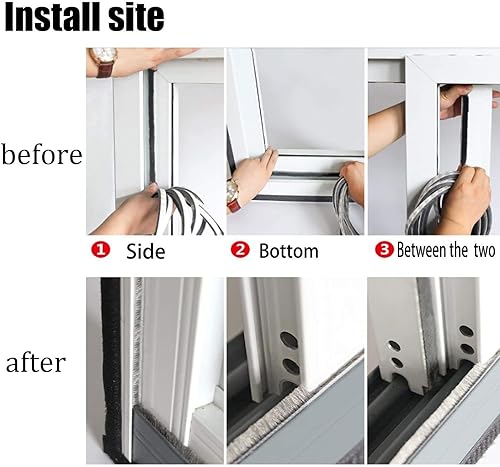 Install site

before

1 Side

2 Bottom

3 Between the two

after