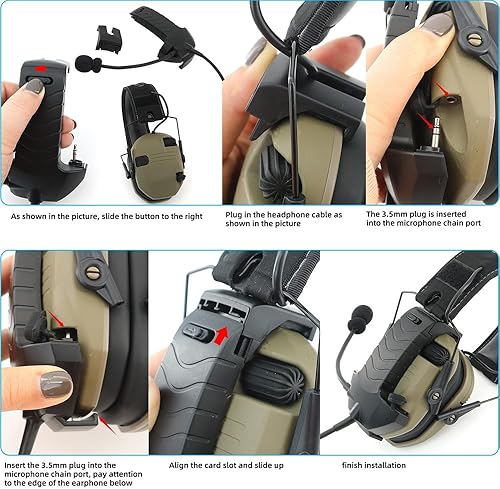 As shown in the picture, slide the button to the right

Plug in the headphone cable as shown in the picture

The 3.5mm plug is inserted into the microphone chain port

Insert the 3.5mm plug into the microphone chain port, pay attention to the edge of the earphone below

Align the card slot and slide up

finish installation