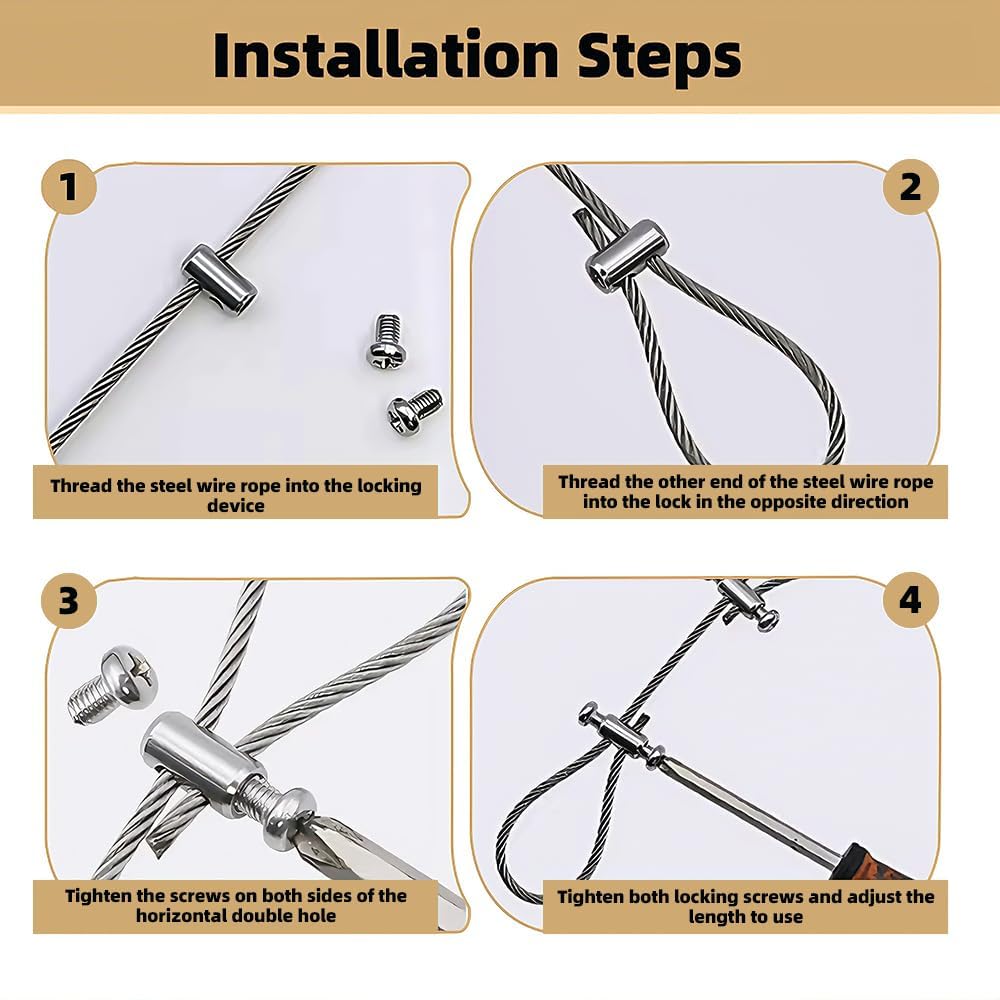 Installation Steps

1

Thread the steel wire rope into the locking device

2

Thread the other end of the steel wire rope into the lock in the opposite direction

3

Tighten the screws on both sides of the horizontal double hole

4

Tighten both locking screws and adjust the length to use