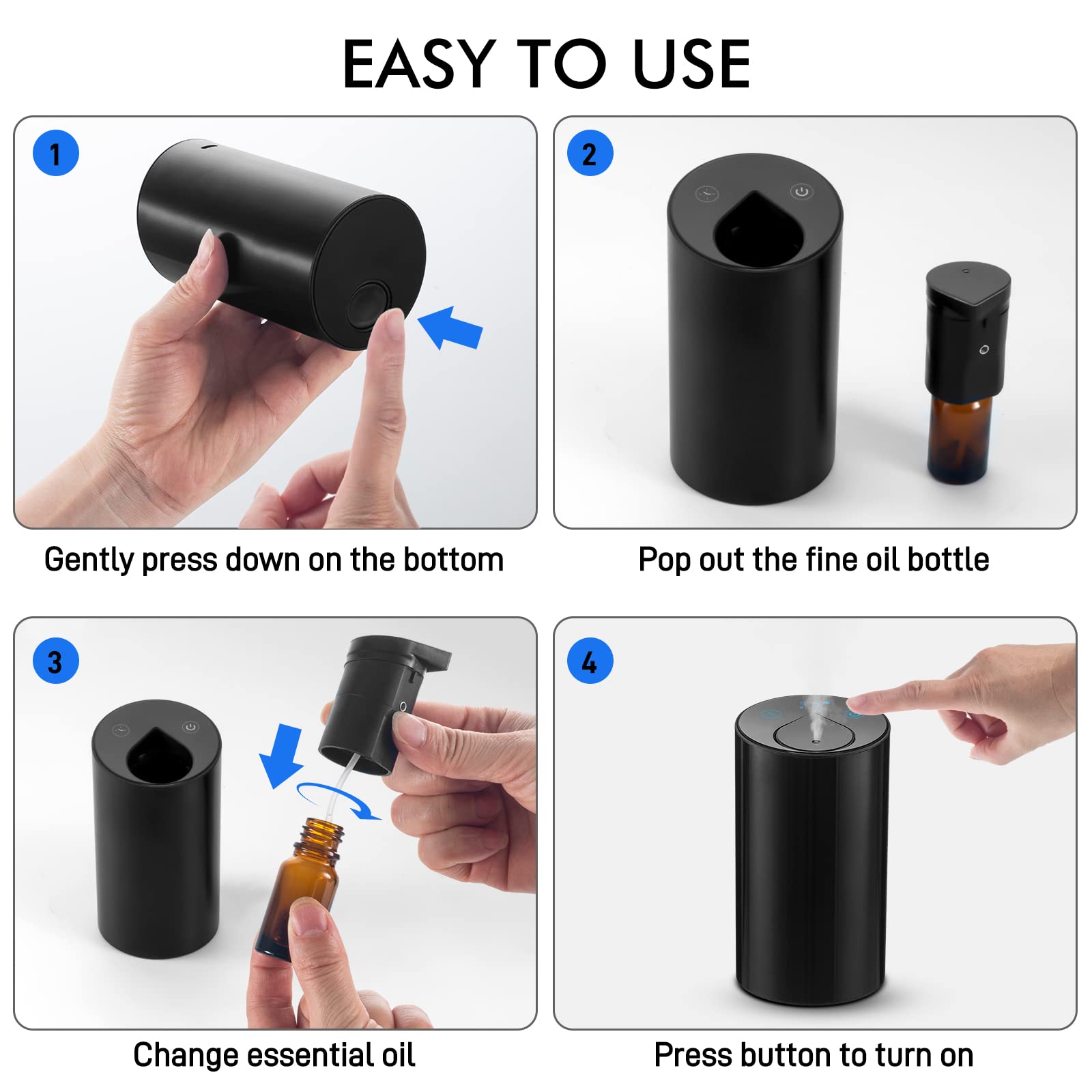 EASY TO USE

1

Gently press down on the bottom

2

Pop out the fine oil bottle

3

Change essential oil

4

Press button to turn on