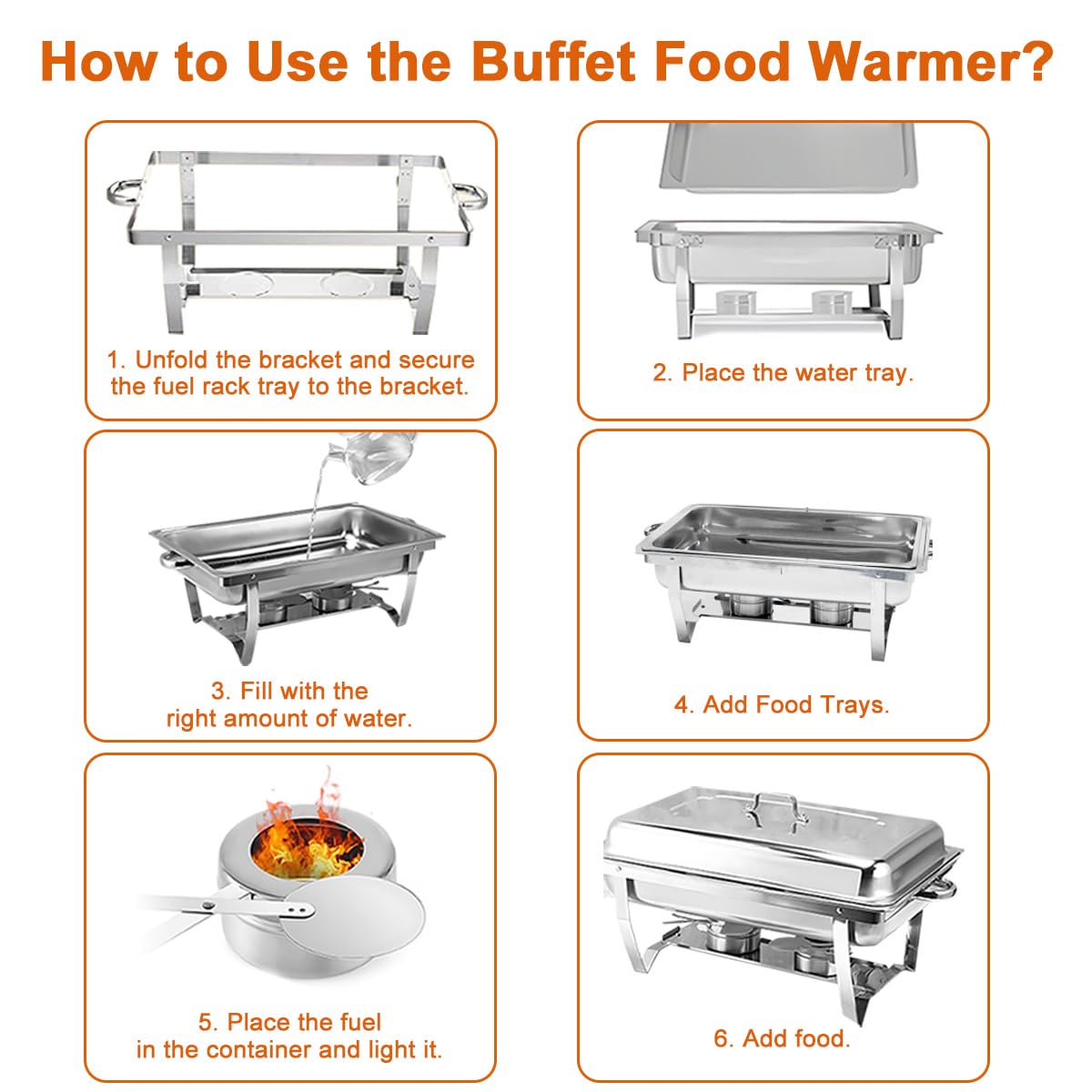 How to Use the Buffet Food Warmer?

1. Unfold the bracket and secure the fuel rack tray to the bracket.

2. Place the water tray.

3. Fill with the right amount of water.

4. Add Food Trays.

5. Place the fuel in the container and light it.

6. Add food.