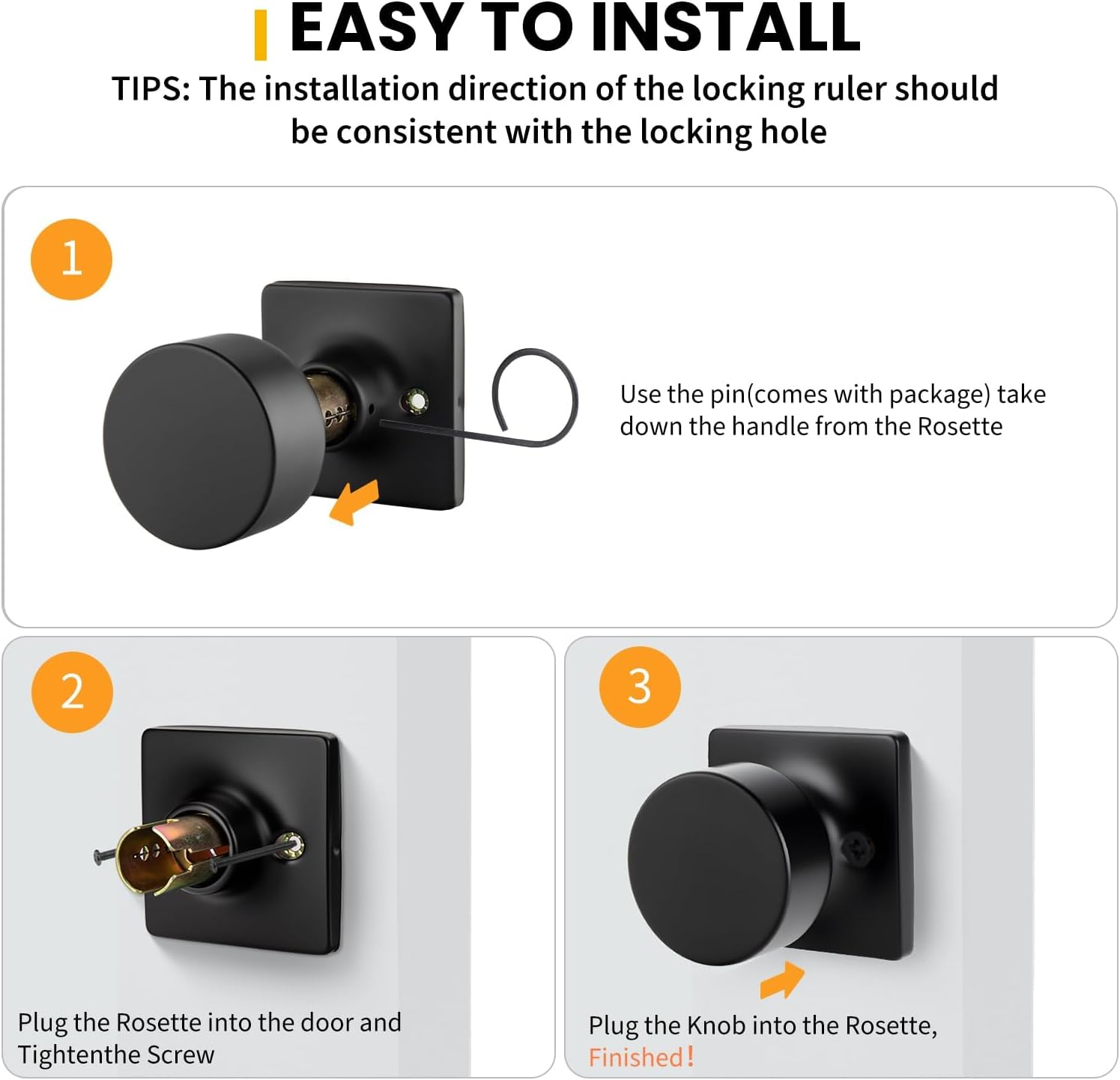 EASY TO INSTALL

TIPS: The installation direction of the locking ruler should be consistent with the locking hole

1

Use the pin(comes with package) take down the handle from the Rosette

2

Plug the Rosette into the door and Tightenthe Screw

3

Plug the Knob into the Rosette, Finished!