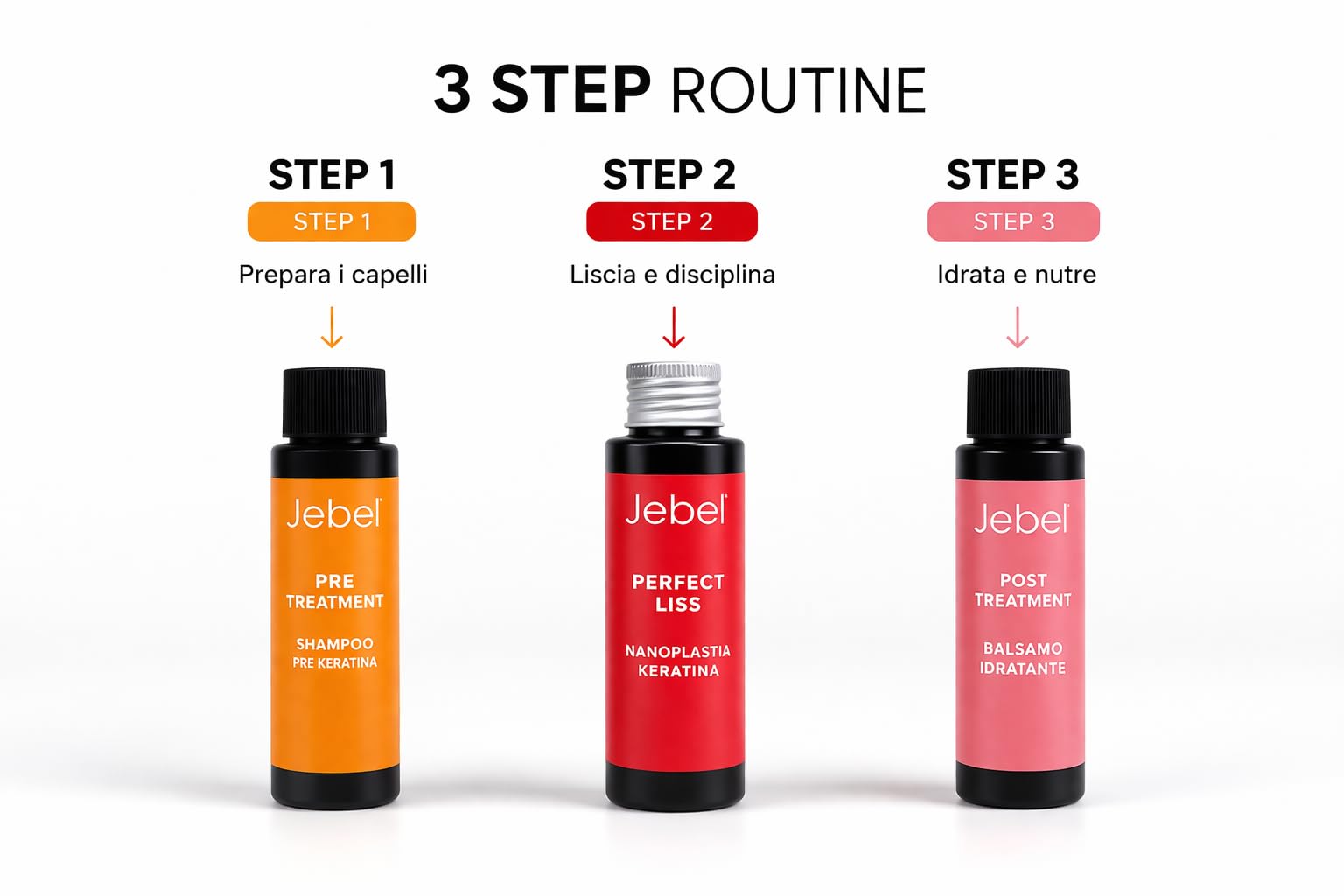 3 STEP ROUTINE

STEP 1
STEP 1
Prepara i capelli

Jebel
PRE TREATMENT
SHAMPOO PRE KERATINA

STEP 2
STEP 2
Liscia e disciplina

Jebel
PERFECT LISS
NANOPLASTIA KERATINA

STEP 3
STEP 3
Idrata e nutre

Jebel
POST TREATMENT
BALSAMO IDRATANTE