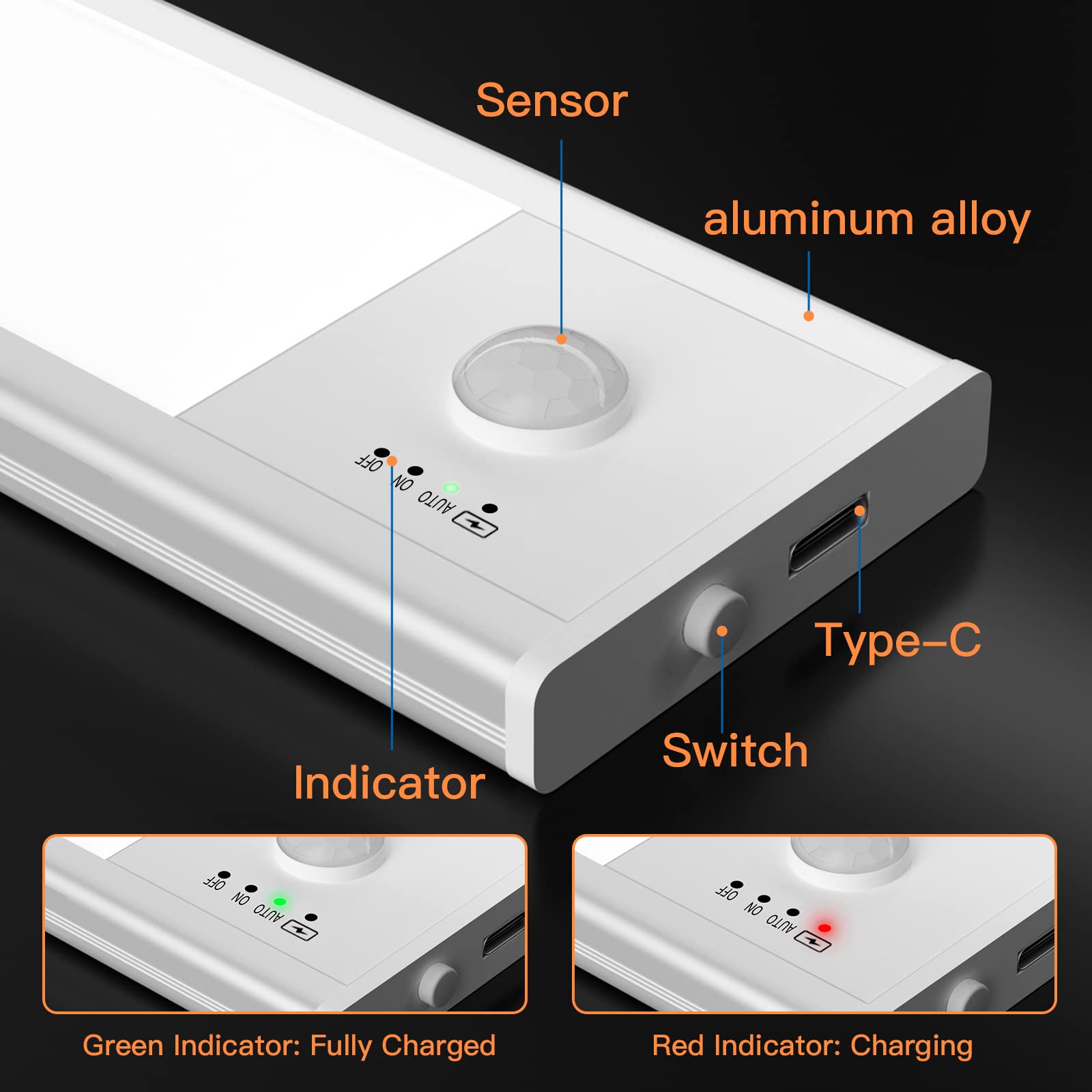 Sensor

aluminum alloy

OFF ON AUTO

Type-C

Switch

Indicator

OFF ON AUTO

OFF ON AUTO

Green Indicator: Fully Charged

Red Indicator: Charging