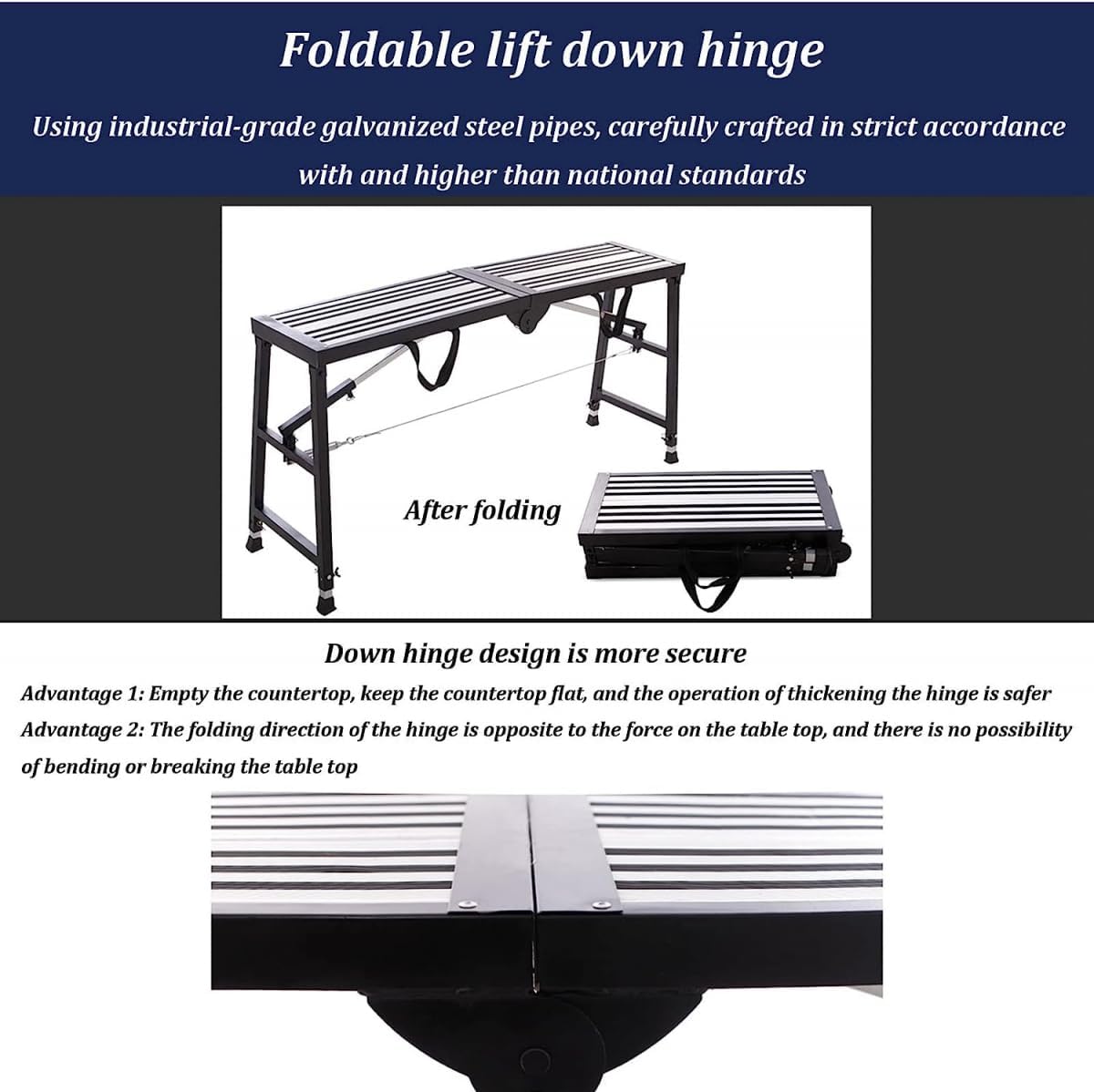 Foldable lift down hinge

Using industrial-grade galvanized steel pipes, carefully crafted in strict accordance with and higher than national standards

After folding

Down hinge design is more secure

Advantage 1: Empty the countertop, keep the countertop flat, and the operation of thickening the hinge is safer

Advantage 2: The folding direction of the hinge is opposite to the force on the table top, and there is no possibility of bending or breaking the table top