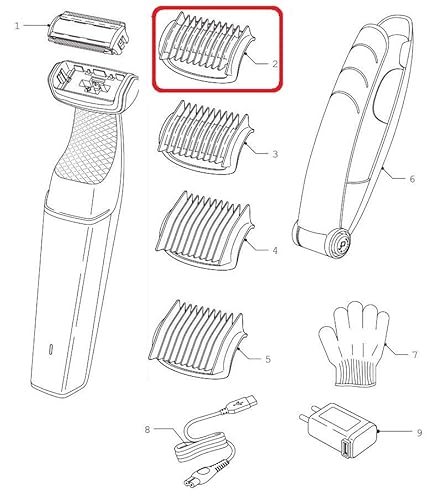 1
2
3
4
5
6
7
8
9