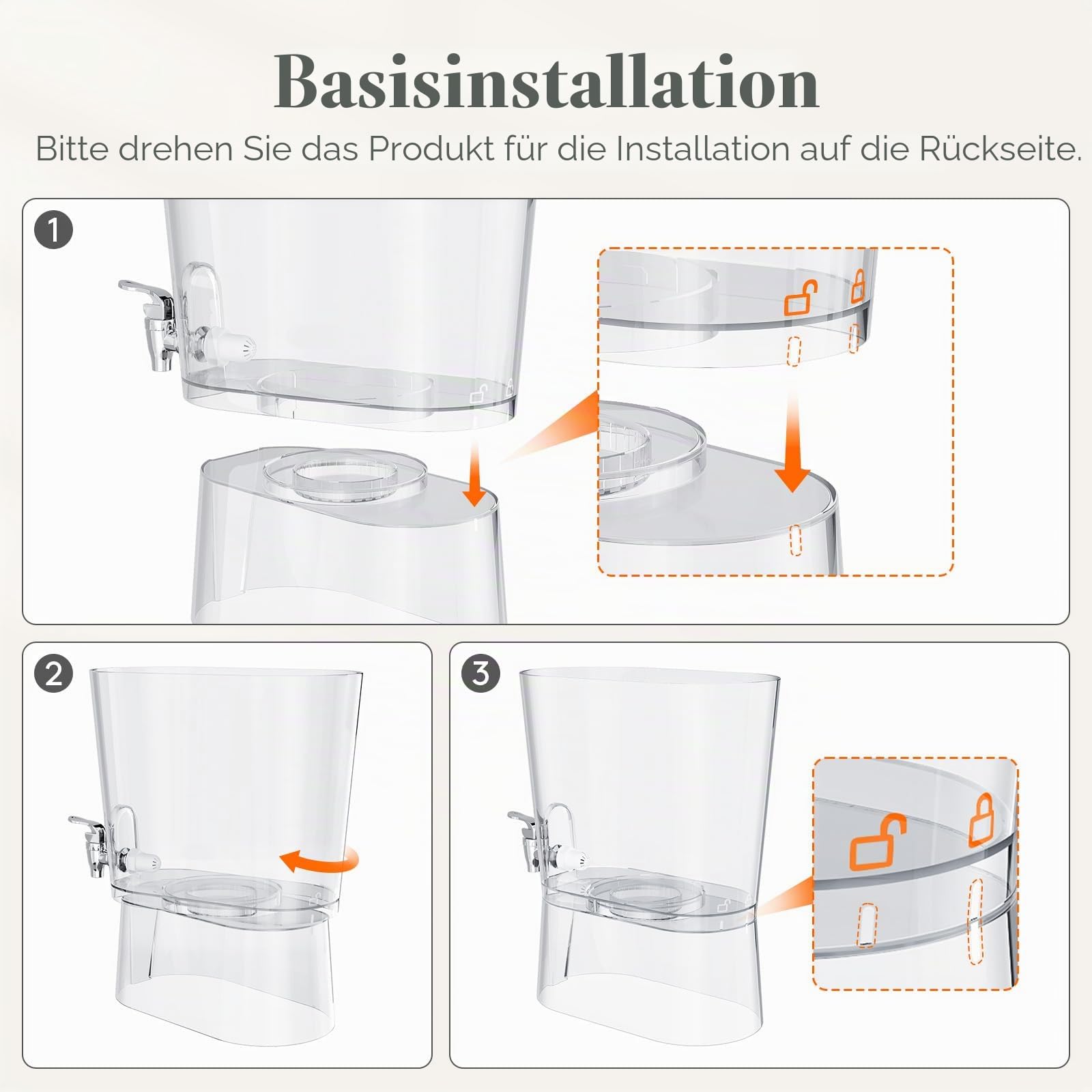 Basisinstallation

Bitte drehen Sie das Produkt für die Installation auf die Rückseite.

1

2

3