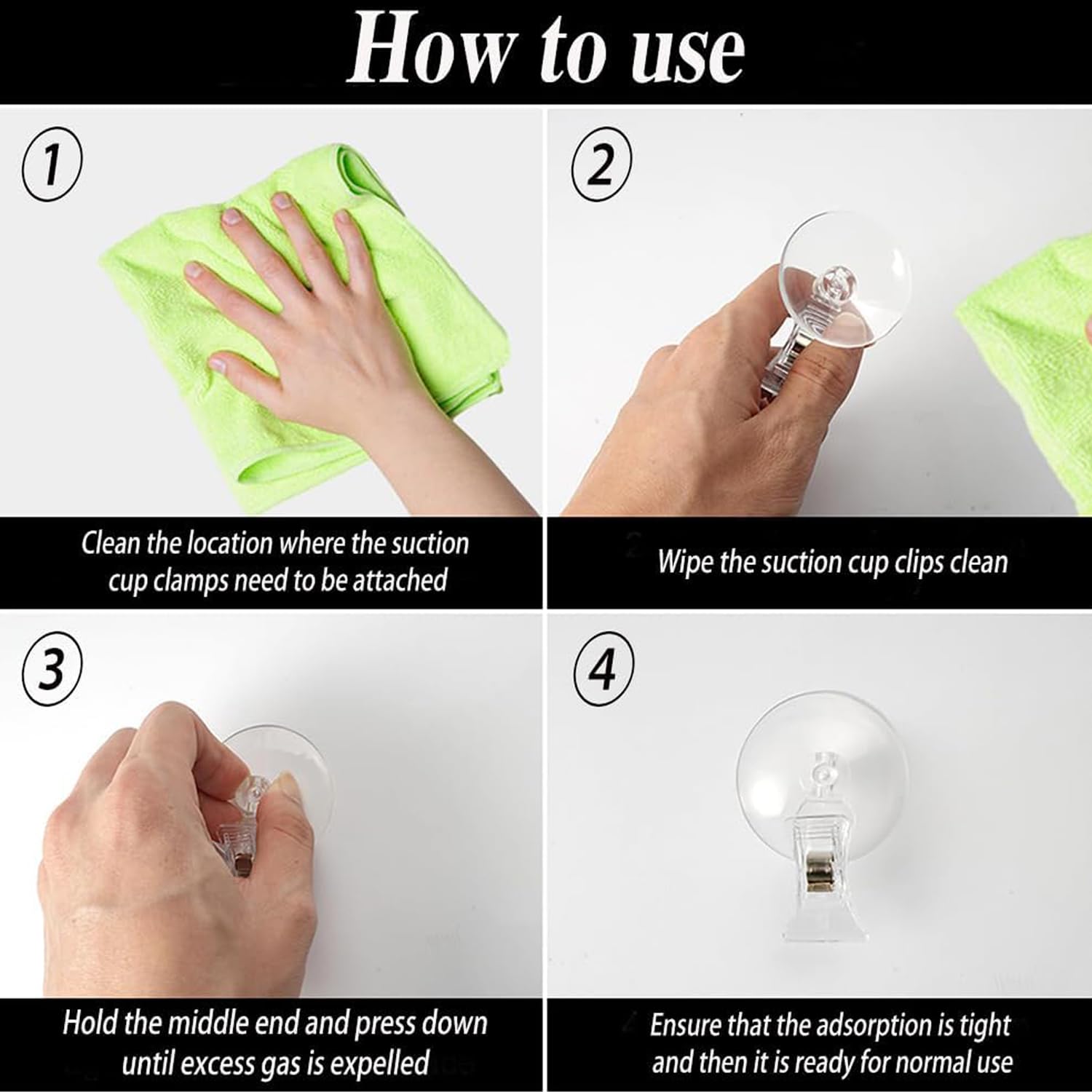 How to use

1

Clean the location where the suction cup clamps need to be attached

2

Wipe the suction cup clips clean

3

Hold the middle end and press down until excess gas is expelled

4

Ensure that the adsorption is tight and then it is ready for normal use