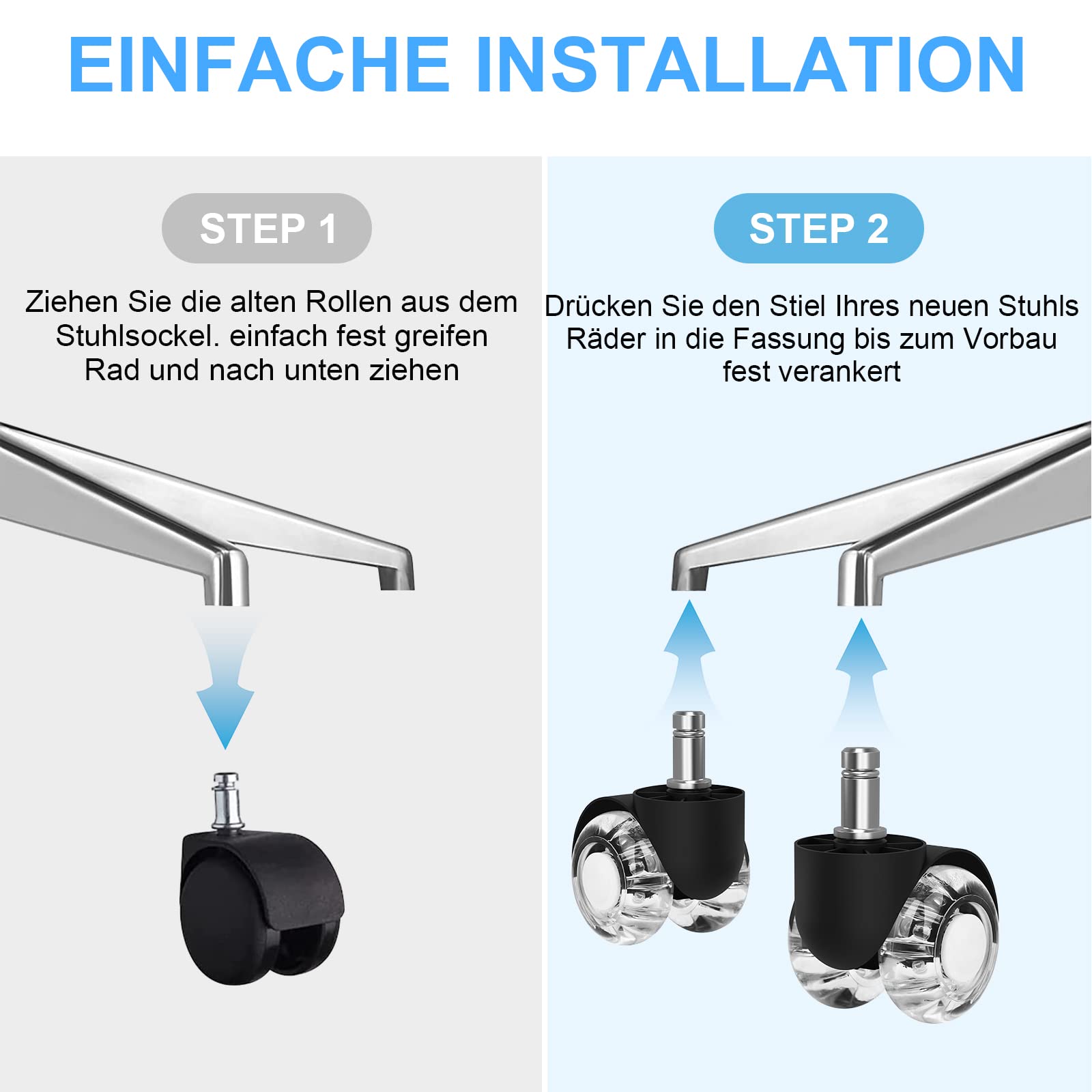 EINFACHE INSTALLATION

STEP 1

Ziehen Sie die alten Rollen aus dem Stuhlsockel. einfach fest greifen Rad und nach unten ziehen

STEP 2

Drücken Sie den Stiel Ihres neuen Stuhls Räder in die Fassung bis zum Vorbau fest verankert