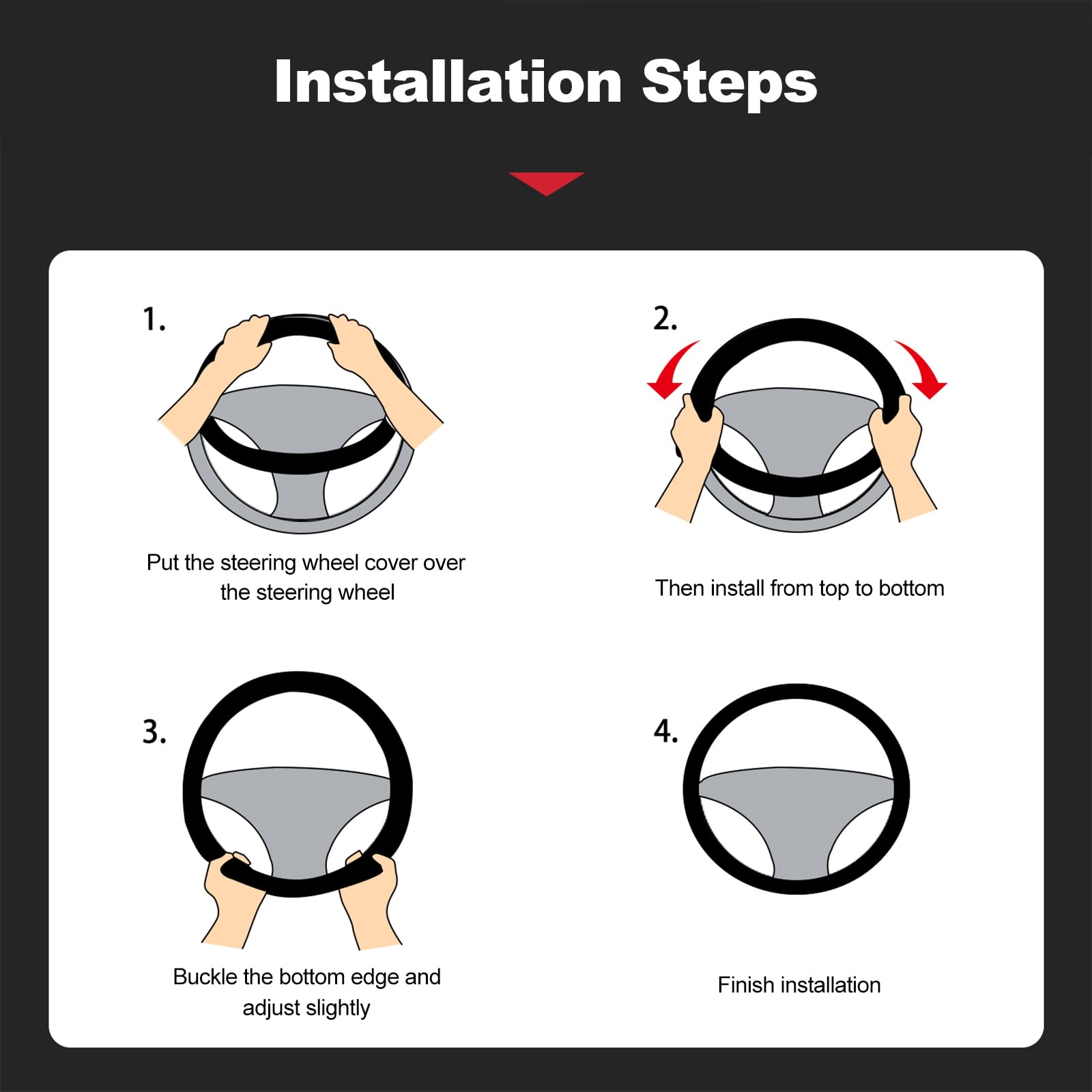 Installation Steps

1.

Put the steering wheel cover over the steering wheel

2.

Then install from top to bottom

3.

Buckle the bottom edge and adjust slightly

4.

Finish installation