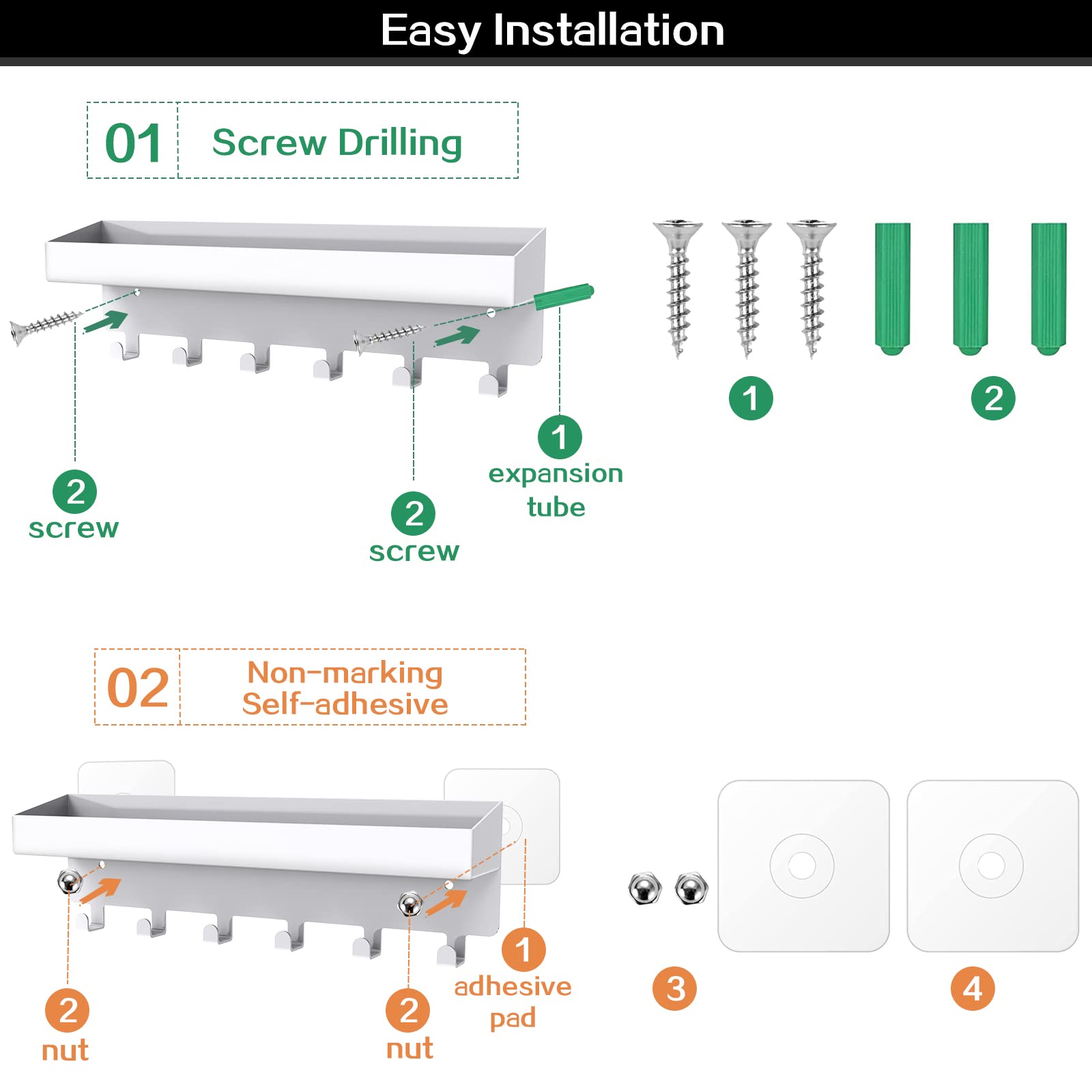 Easy Installation

01 Screw Drilling

2
screw

2
screw

1
expansion tube

1

2

02 Non-marking Self-adhesive

2
nut

2
nut

1
adhesive pad

3

4