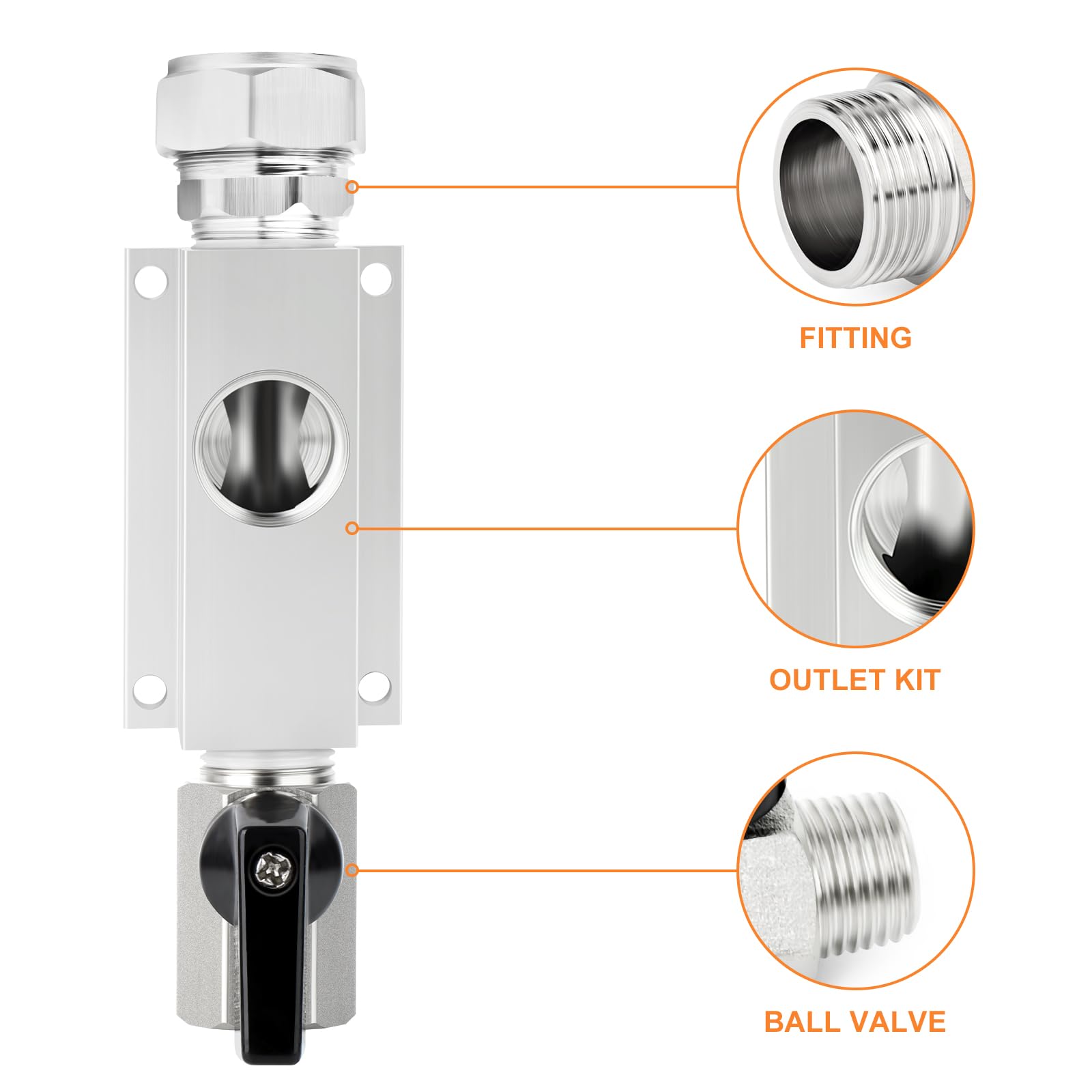 FITTING

OUTLET KIT

BALL VALVE