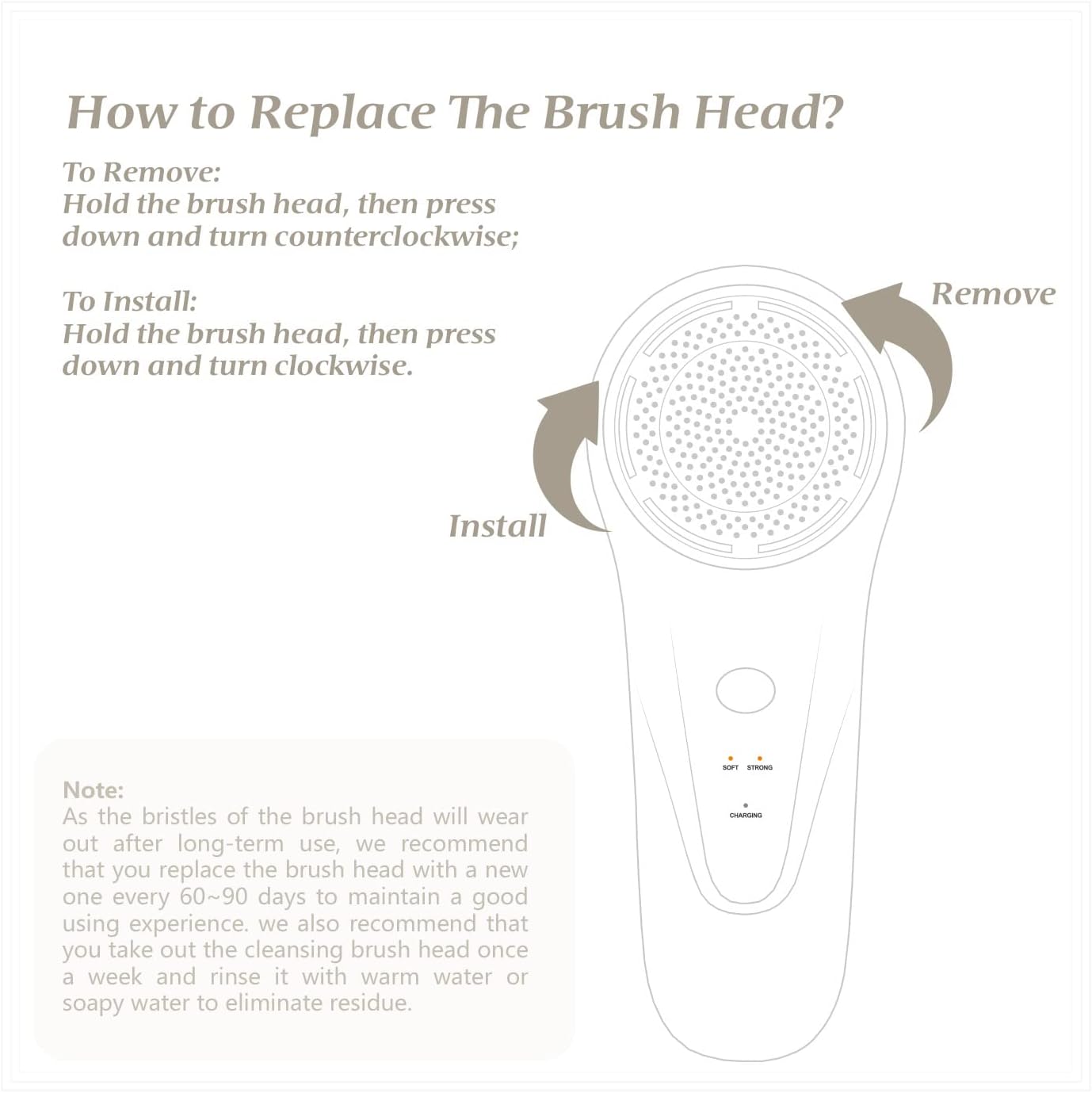 How to Replace The Brush Head?

To Remove:
Hold the brush head, then press down and turn counterclockwise;

To Install:
Hold the brush head, then press down and turn clockwise.

Remove

Install

SOFT STRONG

CHARGING

Note:
As the bristles of the brush head will wear out after long-term use, we recommend that you replace the brush head with a new one every 60~90 days to maintain a good using experience. we also recommend that you take out the cleansing brush head once a week and rinse it with warm water or soapy water to eliminate residue.