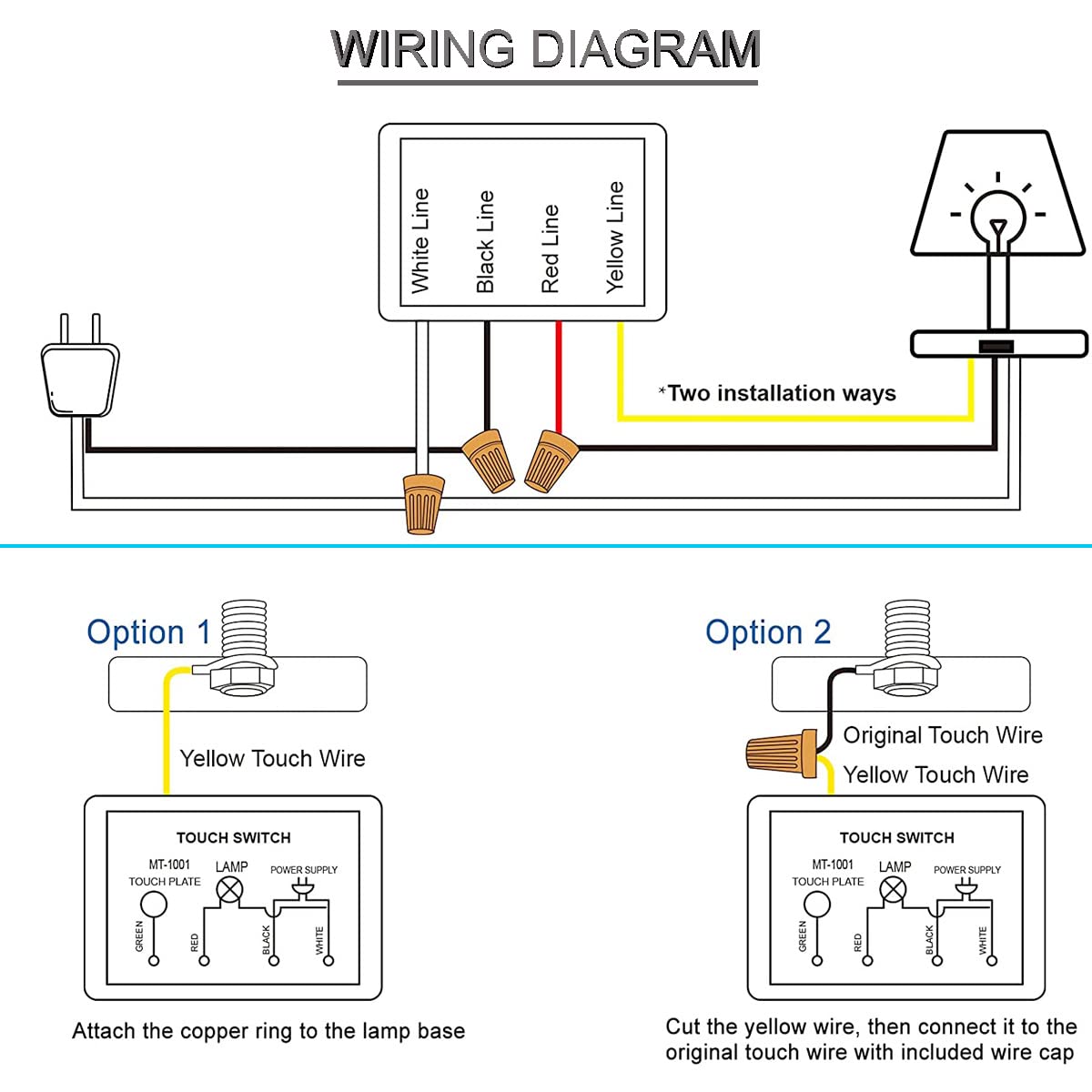 WIRING DIAGRAM

White Line
Black Line
Red Line
Yellow Line

*Two installation ways

Option 1

Yellow Touch Wire

TOUCH SWITCH
MT-1001
TOUCH PLATE
LAMP
POWER SUPPLY
GREEN
RED
BLACK
WHITE

Attach the copper ring to the lamp base

Option 2

Original Touch Wire
Yellow Touch Wire

TOUCH SWITCH
MT-1001
TOUCH PLATE
LAMP
POWER SUPPLY
GREEN
RED
BLACK
WHITE

Cut the yellow wire, then connect it to the original touch wire with included wire cap