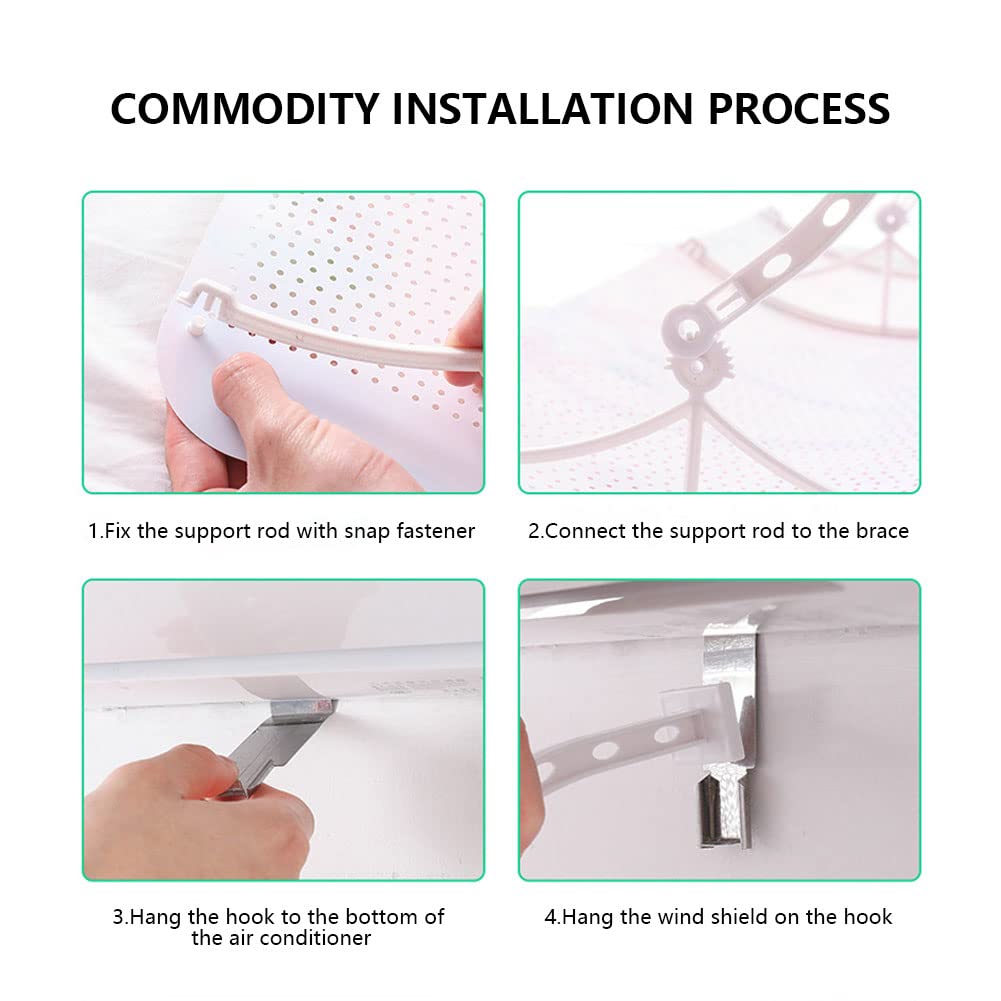 COMMODITY INSTALLATION PROCESS

1.Fix the support rod with snap fastener

2.Connect the support rod to the brace

3.Hang the hook to the bottom of the air conditioner

4.Hang the wind shield on the hook