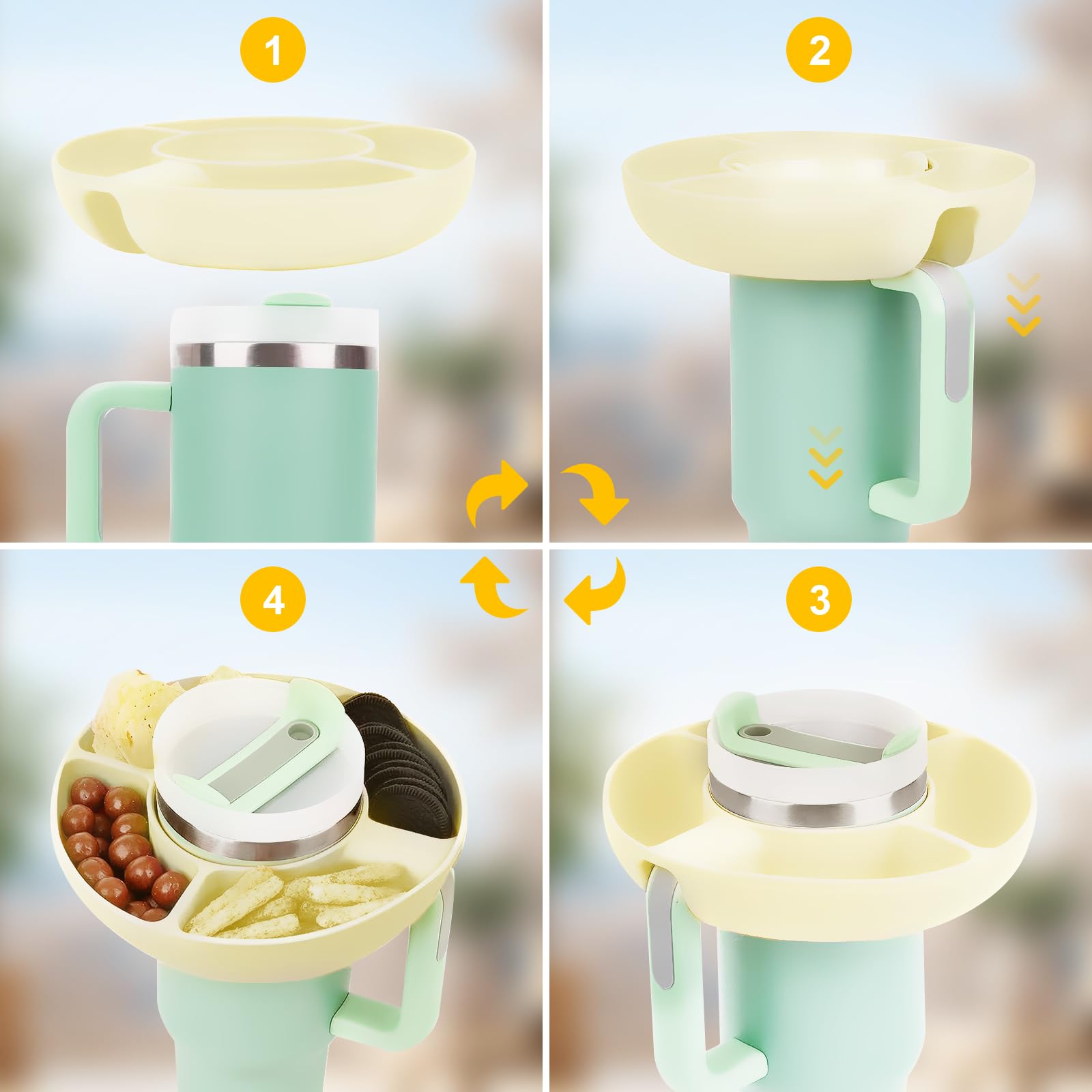 1

2

4

3