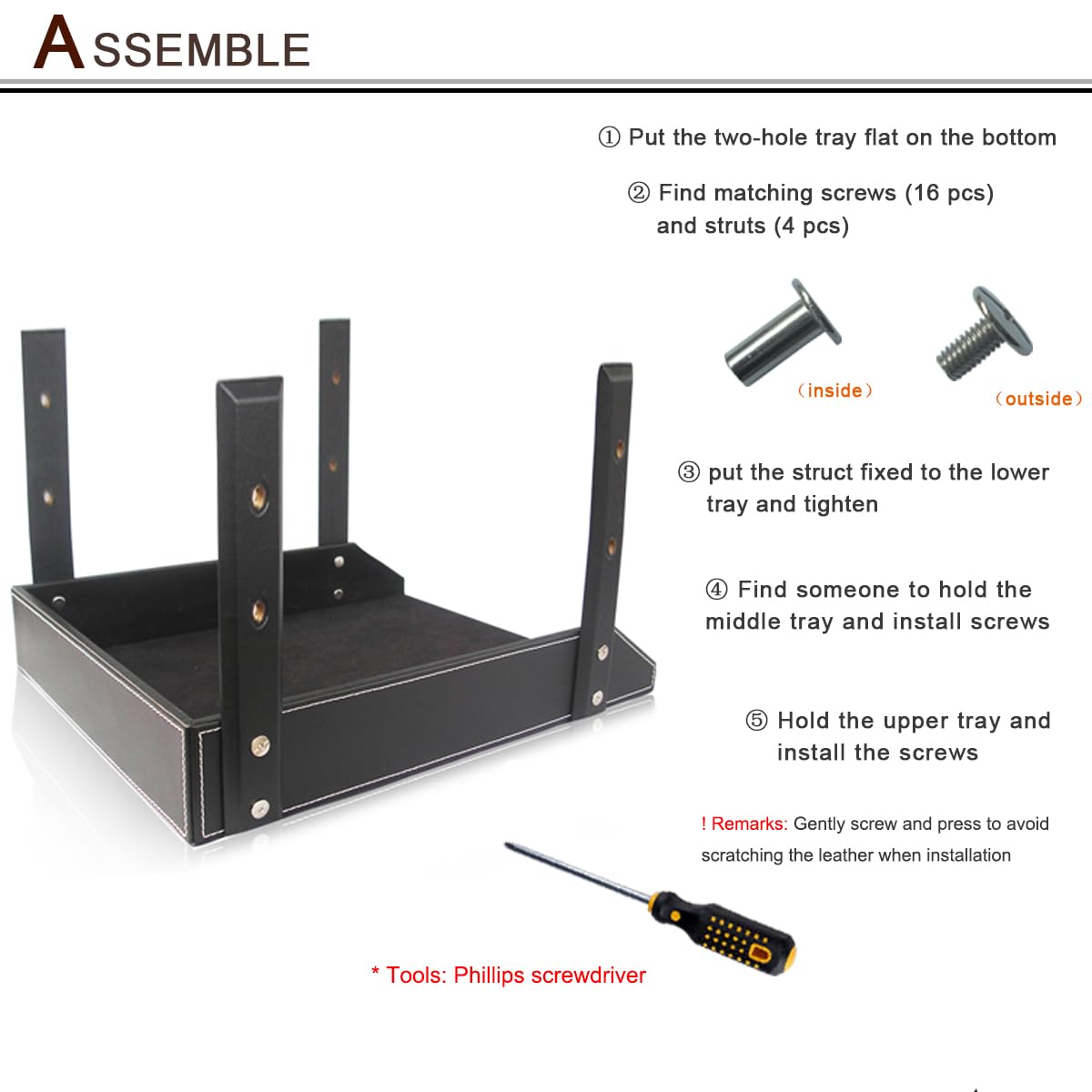 ASSEMBLE

① Put the two-hole tray flat on the bottom

② Find matching screws (16 pcs) and struts (4 pcs)

（inside）

（outside）

③ put the struct fixed to the lower tray and tighten

④ Find someone to hold the middle tray and install screws

⑤ Hold the upper tray and install the screws

! Remarks: Gently screw and press to avoid scratching the leather when installation

* Tools: Phillips screwdriver