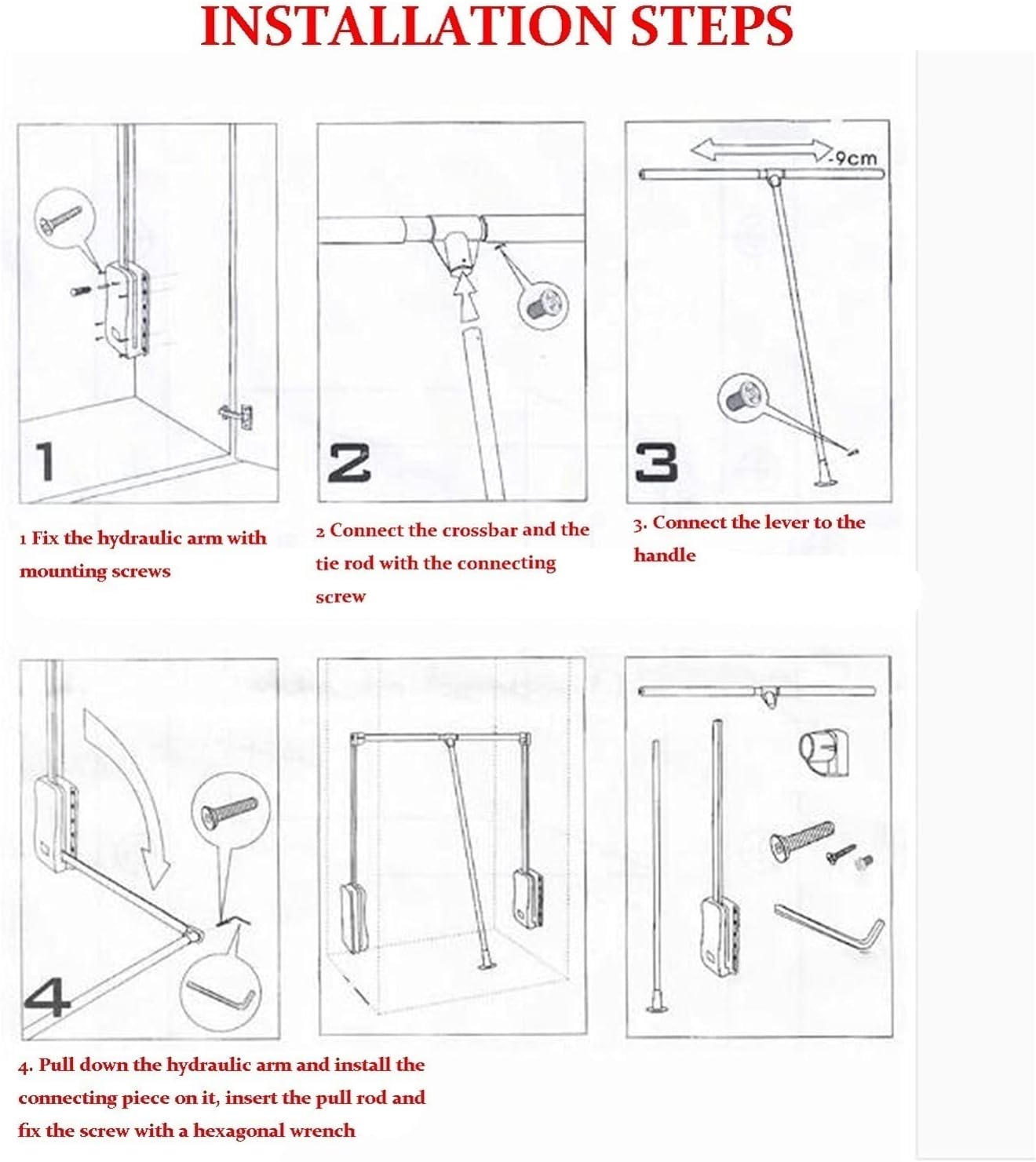 INSTALLATION STEPS

1

2

-9cm

3

1 Fix the hydraulic arm with mounting screws

2 Connect the crossbar and the tie rod with the connecting screw

3. Connect the lever to the handle

4

4. Pull down the hydraulic arm and install the connecting piece on it, insert the pull rod and fix the screw with a hexagonal wrench