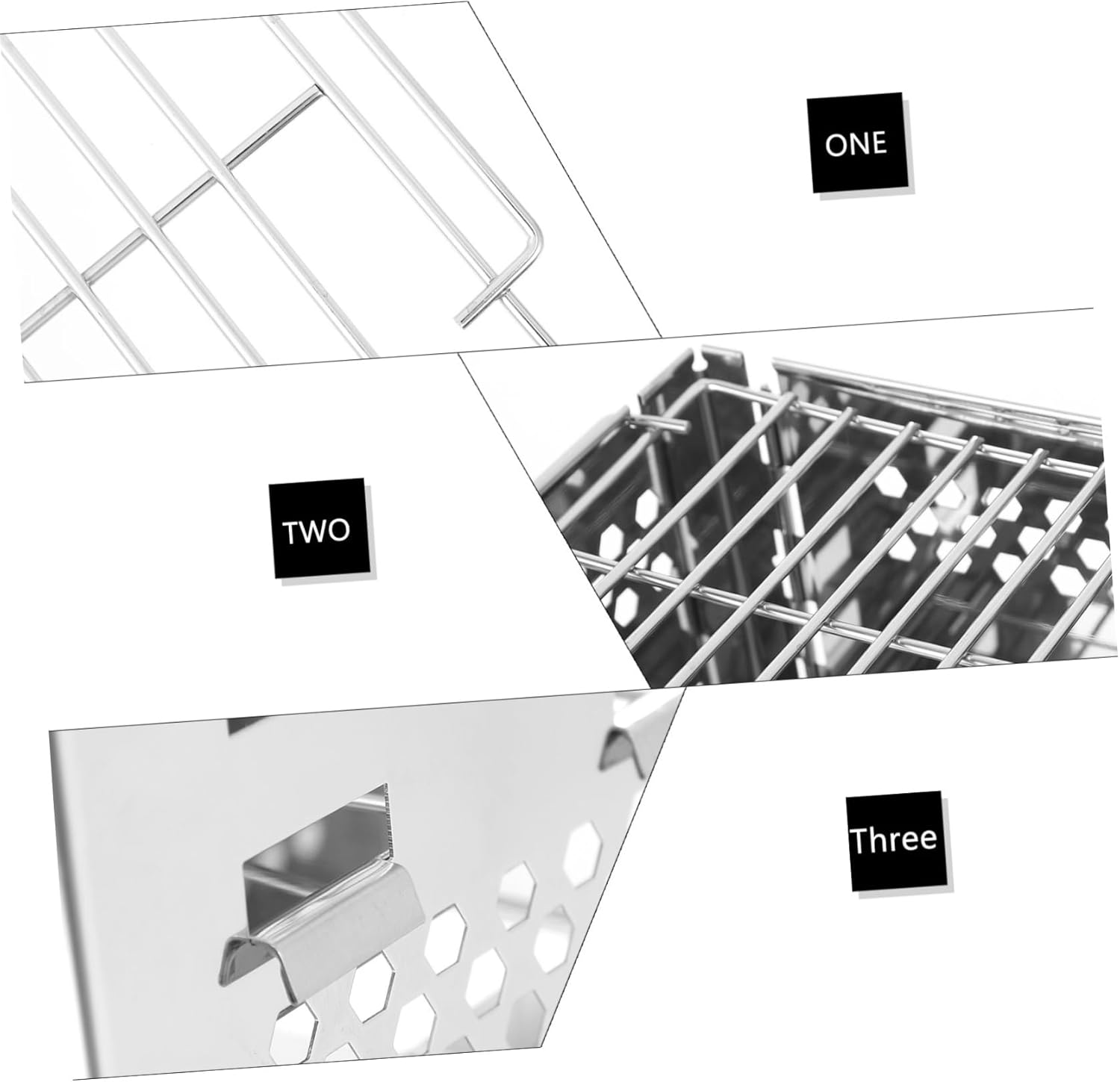 ONE

TWO

Three