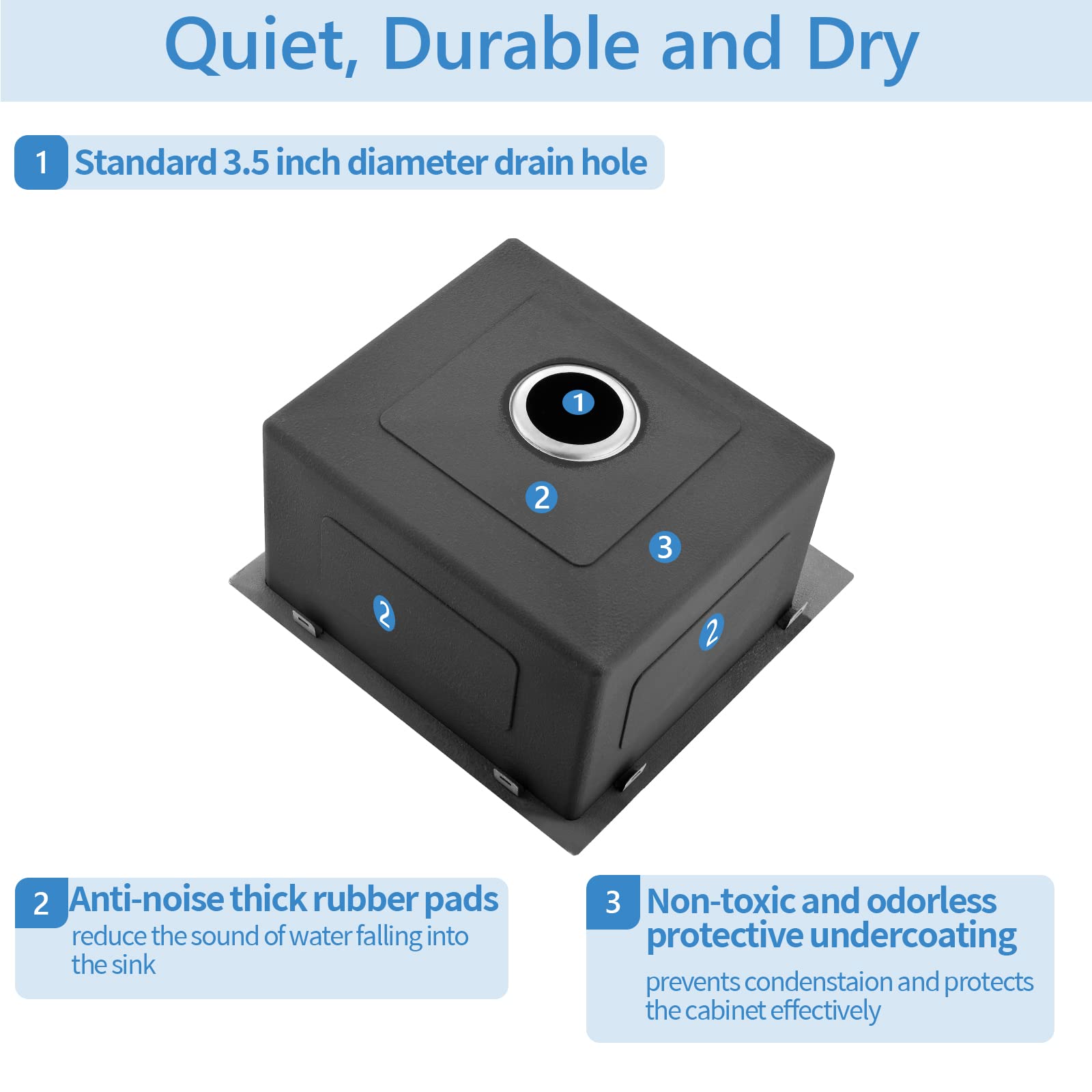 Quiet, Durable and Dry

1 Standard 3.5 inch diameter drain hole

1

2

3

2

2

2 Anti-noise thick rubber pads
reduce the sound of water falling into the sink

3 Non-toxic and odorless protective undercoating
prevents condenstaion and protects the cabinet effectively