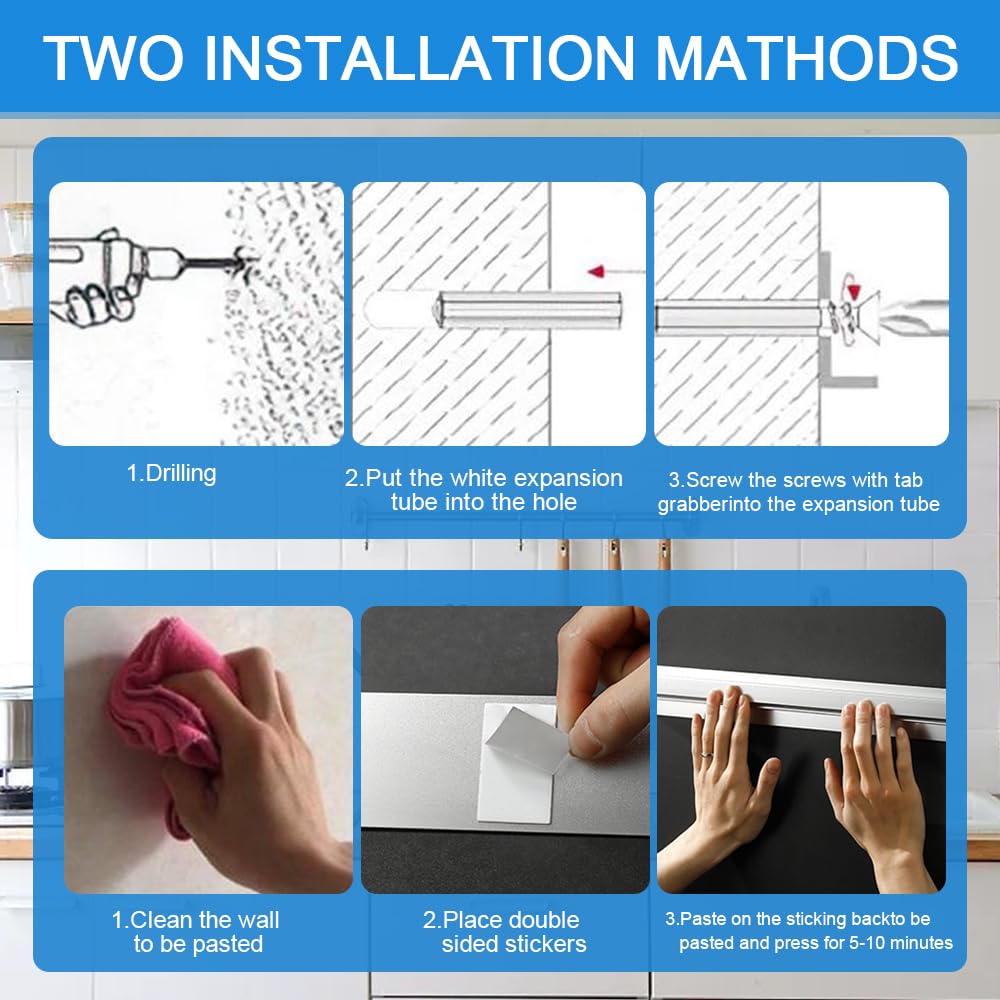 TWO INSTALLATION MATHODS

1.Drilling

2.Put the white expansion tube into the hole

3.Screw the screws with tab grabberinto the expansion tube

1.Clean the wall to be pasted

2.Place double sided stickers

3.Paste on the sticking backto be pasted and press for 5-10 minutes