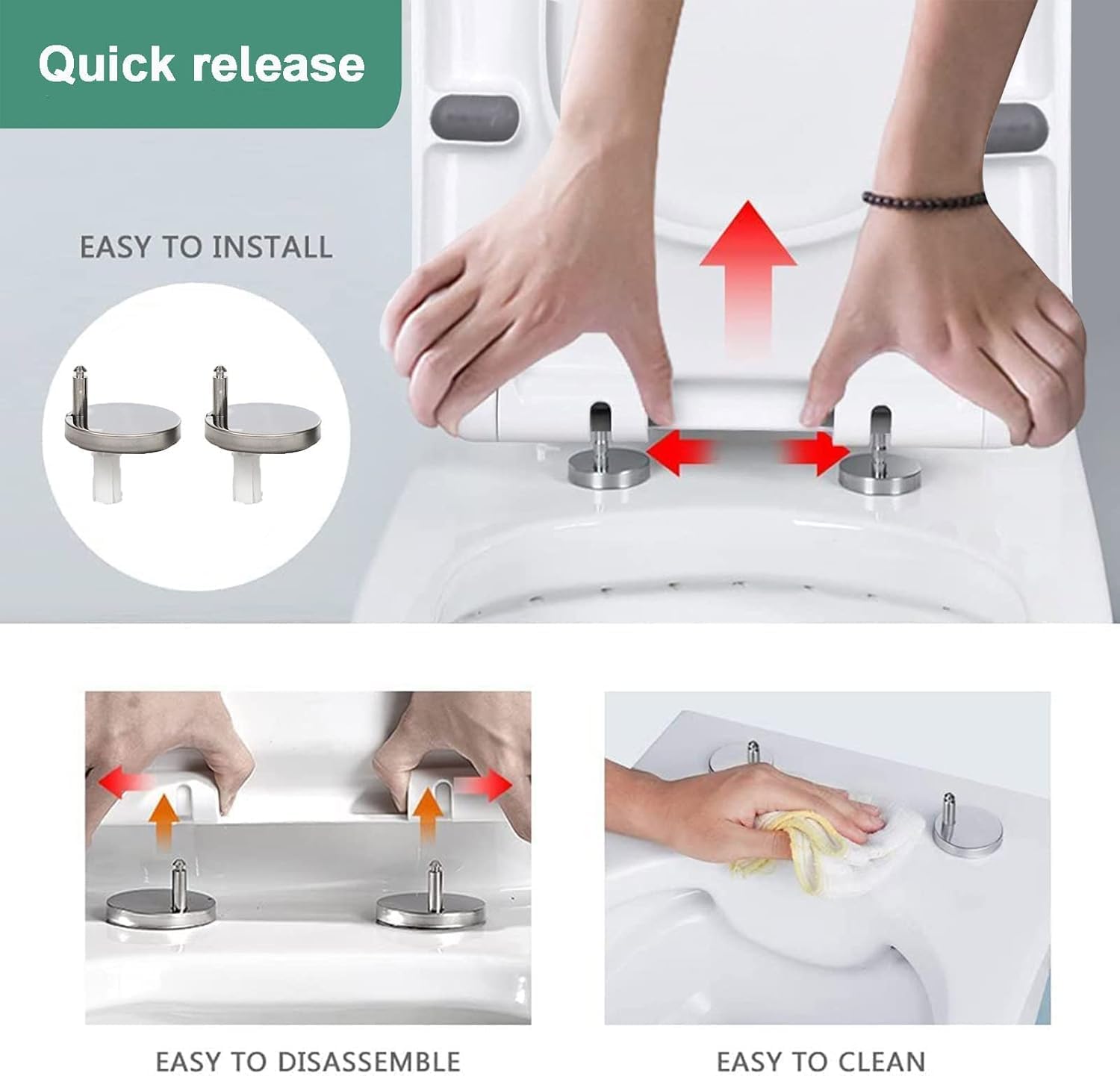 Quick release

EASY TO INSTALL

EASY TO DISASSEMBLE

EASY TO CLEAN