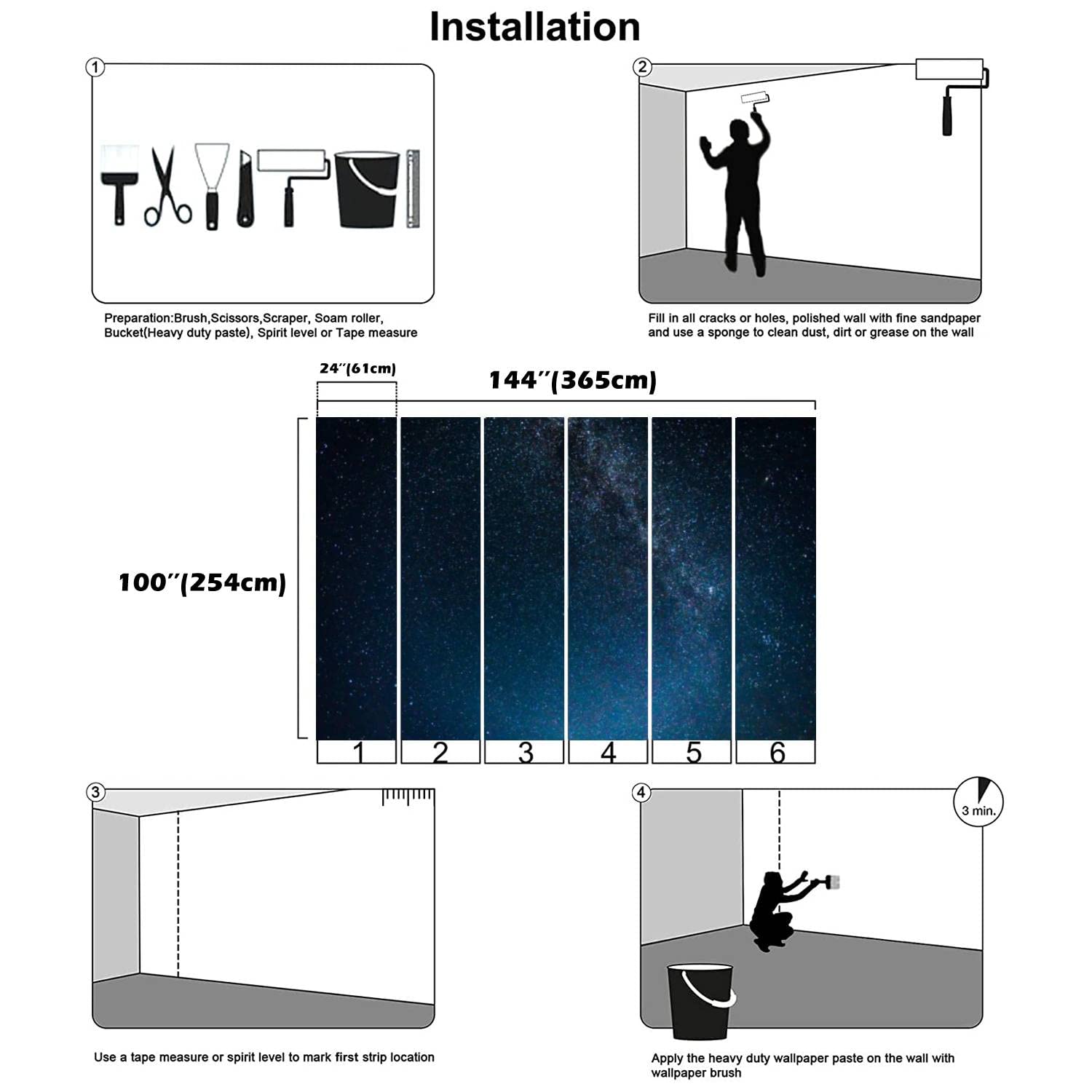 Installation

1

Preparation:Brush,Scissors,Scraper, Soam roller, Bucket(Heavy duty paste), Spirit level or Tape measure

2

Fill in all cracks or holes, polished wall with fine sandpaper and use a sponge to clean dust, dirt or grease on the wall

24″(61cm)

144″(365cm)

100″(254cm)

1 2 3 4 5 6

3

Use a tape measure or spirit level to mark first strip location

4

3 min.

Apply the heavy duty wallpaper paste on the wall with wallpaper brush