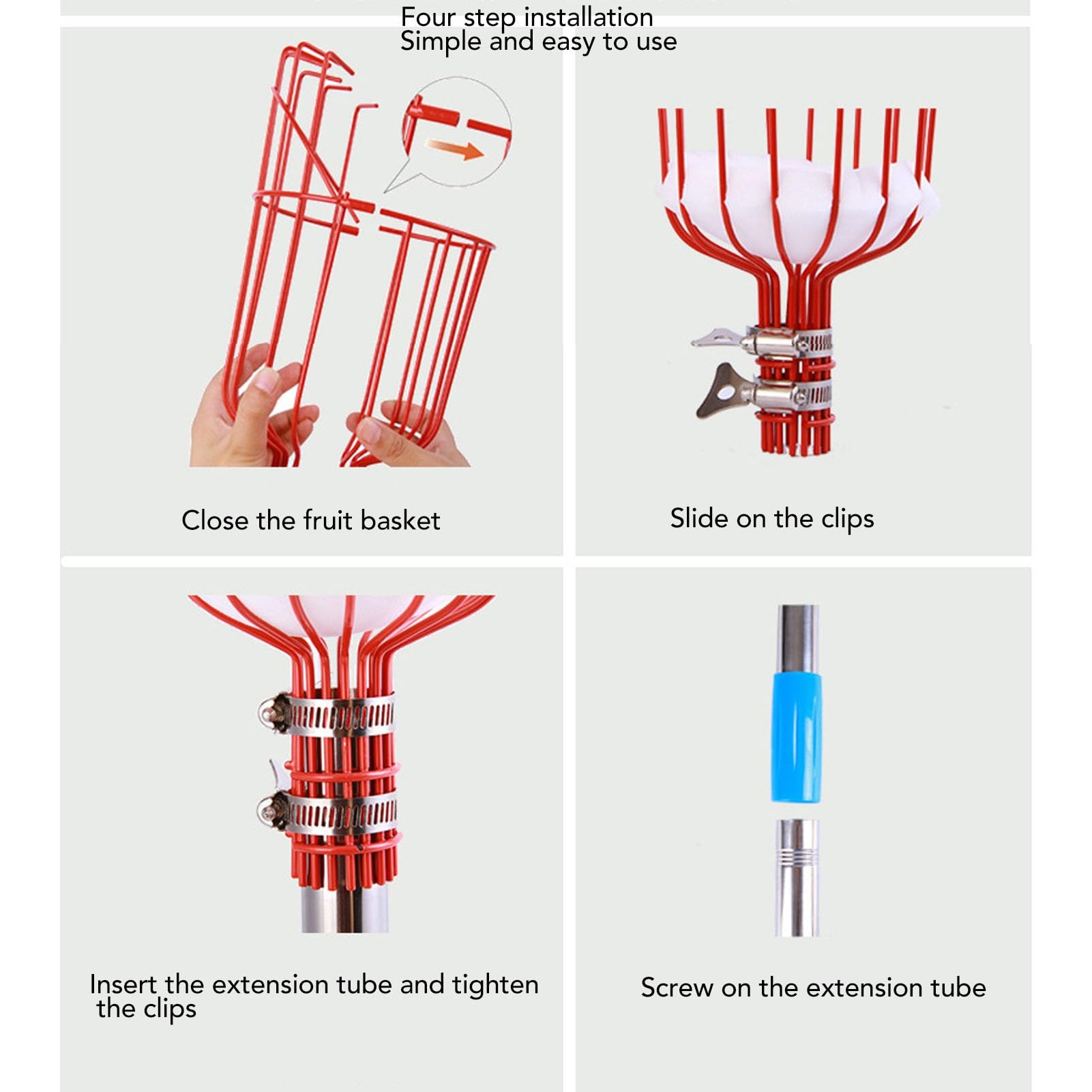 Four step installation
Simple and easy to use

Close the fruit basket

Slide on the clips

Insert the extension tube and tighten the clips

Screw on the extension tube