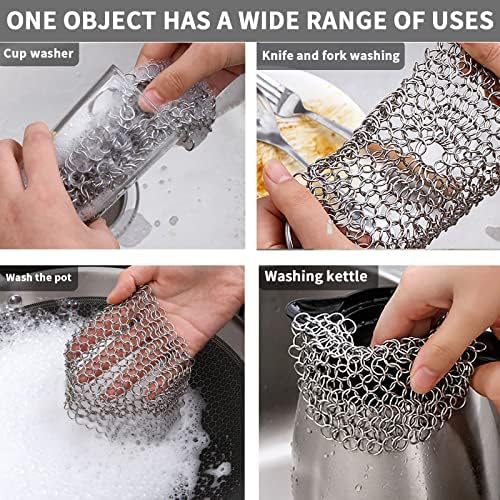 ONE OBJECT HAS A WIDE RANGE OF USES

Cup washer

Knife and fork washing

Wash the pot

Washing kettle