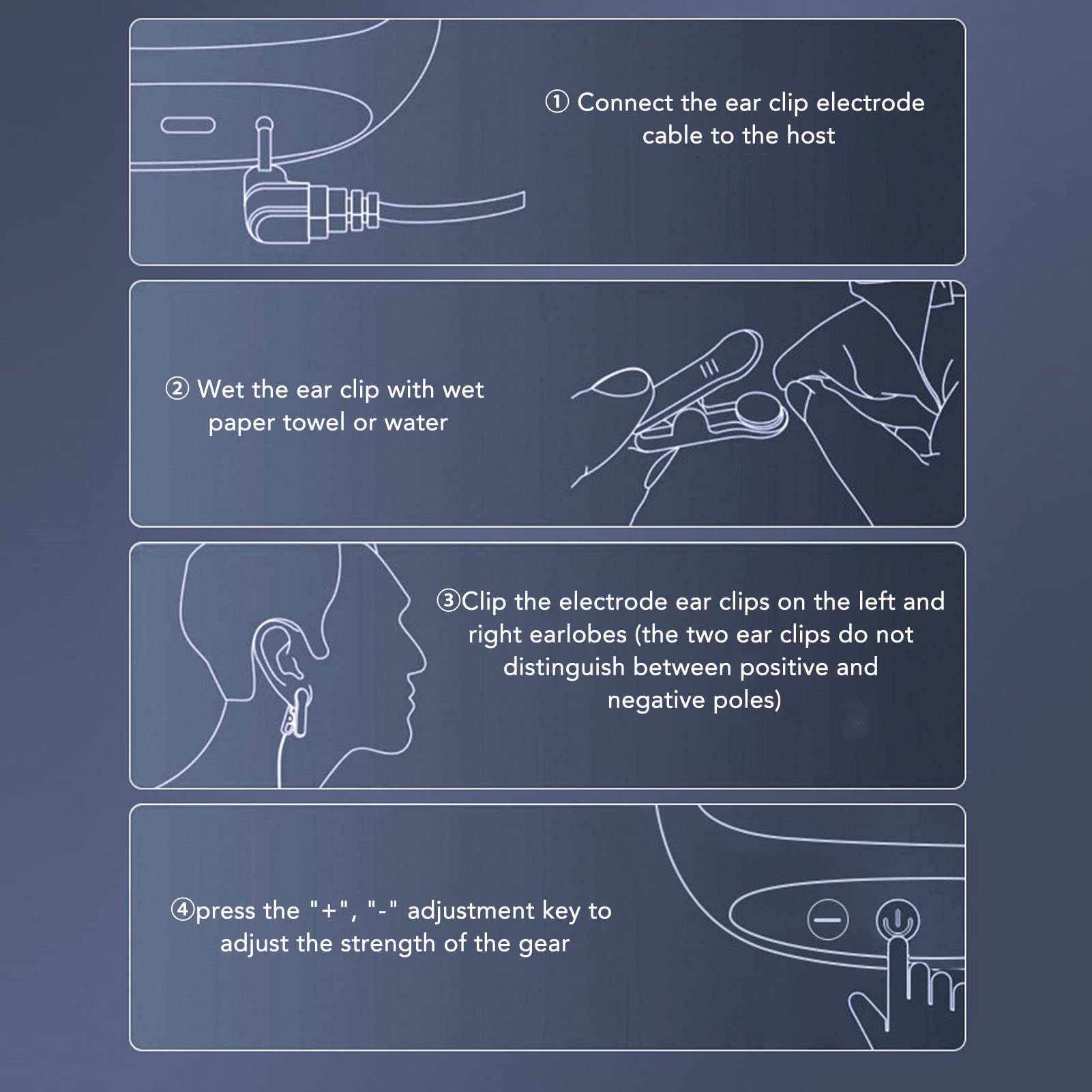 ① Connect the ear clip electrode cable to the host

② Wet the ear clip with wet paper towel or water

③Clip the electrode ear clips on the left and right earlobes (the two ear clips do not distinguish between positive and negative poles)

④press the "+", "-" adjustment key to adjust the strength of the gear